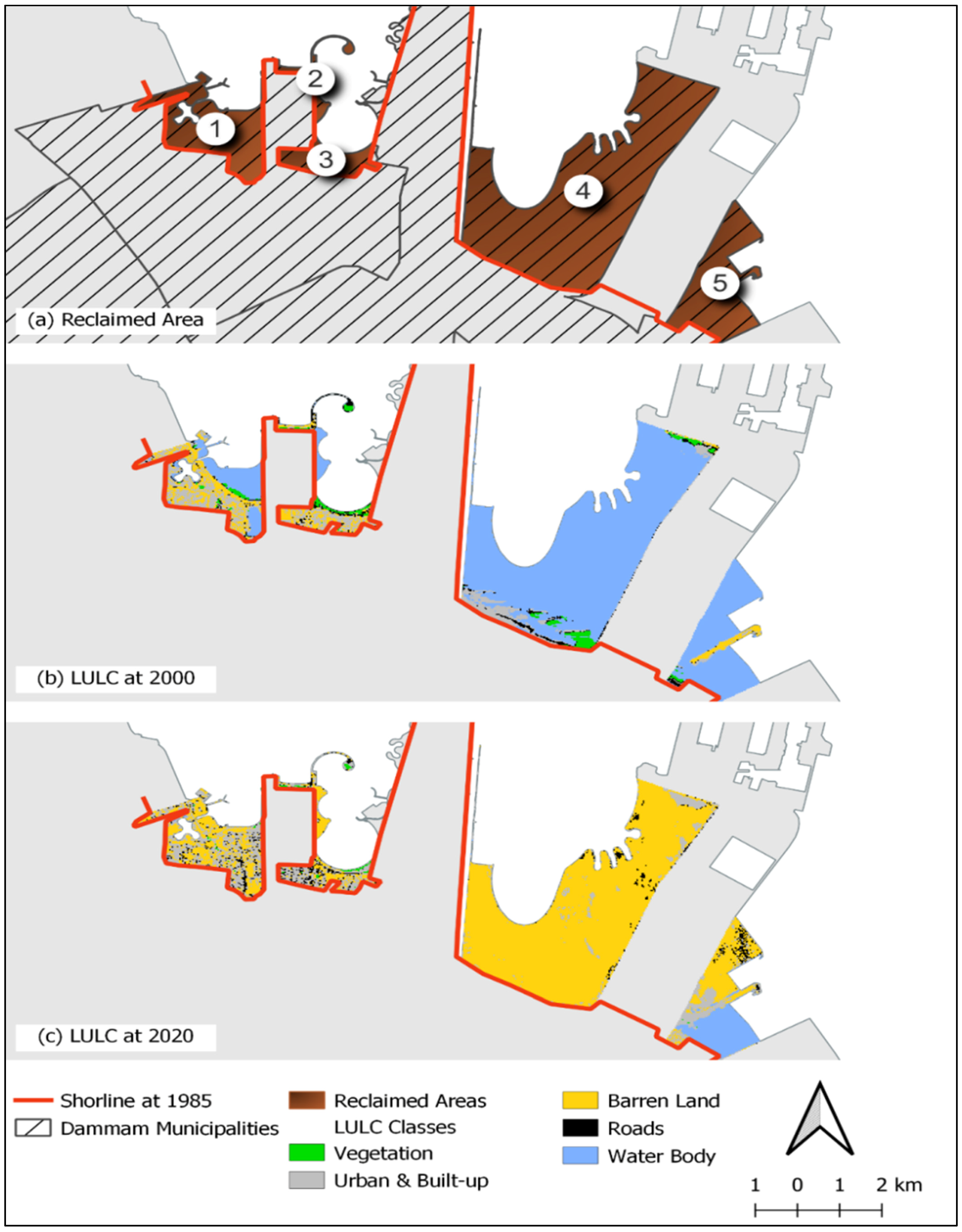 2
1
3
4
5
(a) Reclaimed Area

(b) LULC at 2000

(c) LULC at 2020

Shorline at 1985
Dammam Municipalities
Reclaimed Areas
LULC Classes
Vegetation
Urban & Built-up
Barren Land
Roads
Water Body

1 0 1 2 km