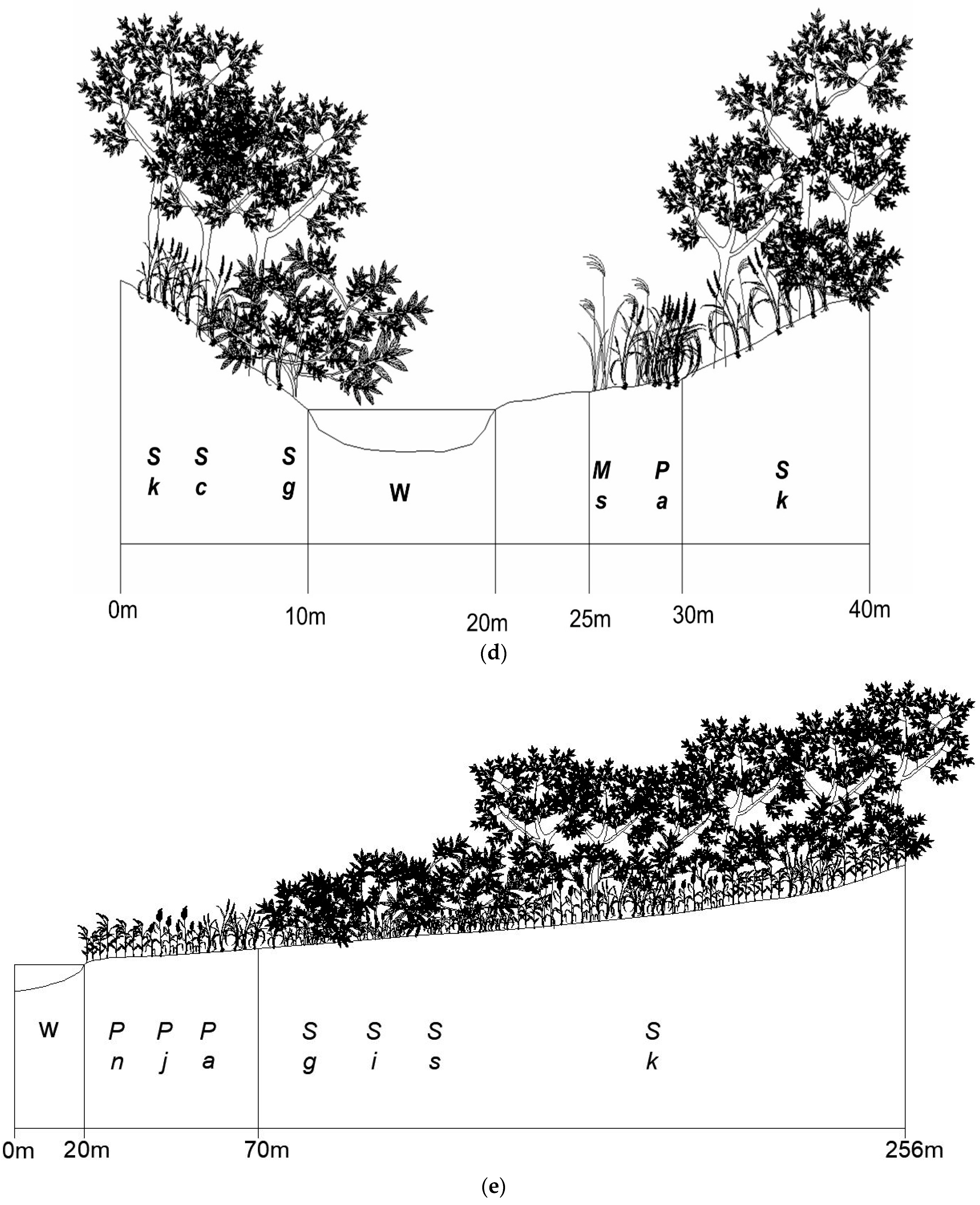 S k S c S g W M s P a S k

0m 10m 20m 25m 30m 40m

(d)

W P n P j P a S g S i S s S k

0m 20m 70m 256m

(e)