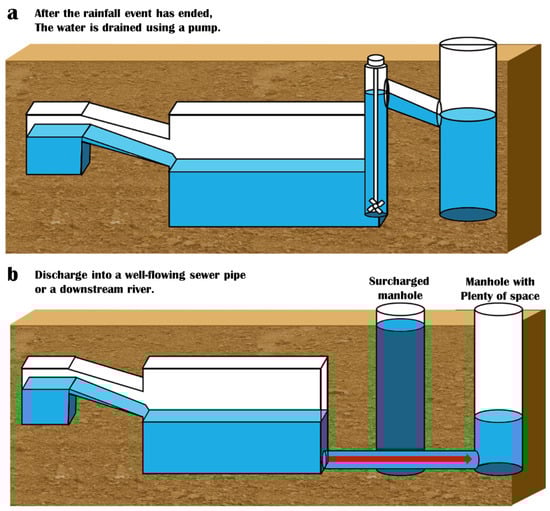 a After the rainfall event has ended, The water is drained using a pump.

b Discharge into a well-flowing sewer pipe or a downstream river.

Surcharged manhole

Manhole with Plenty of space