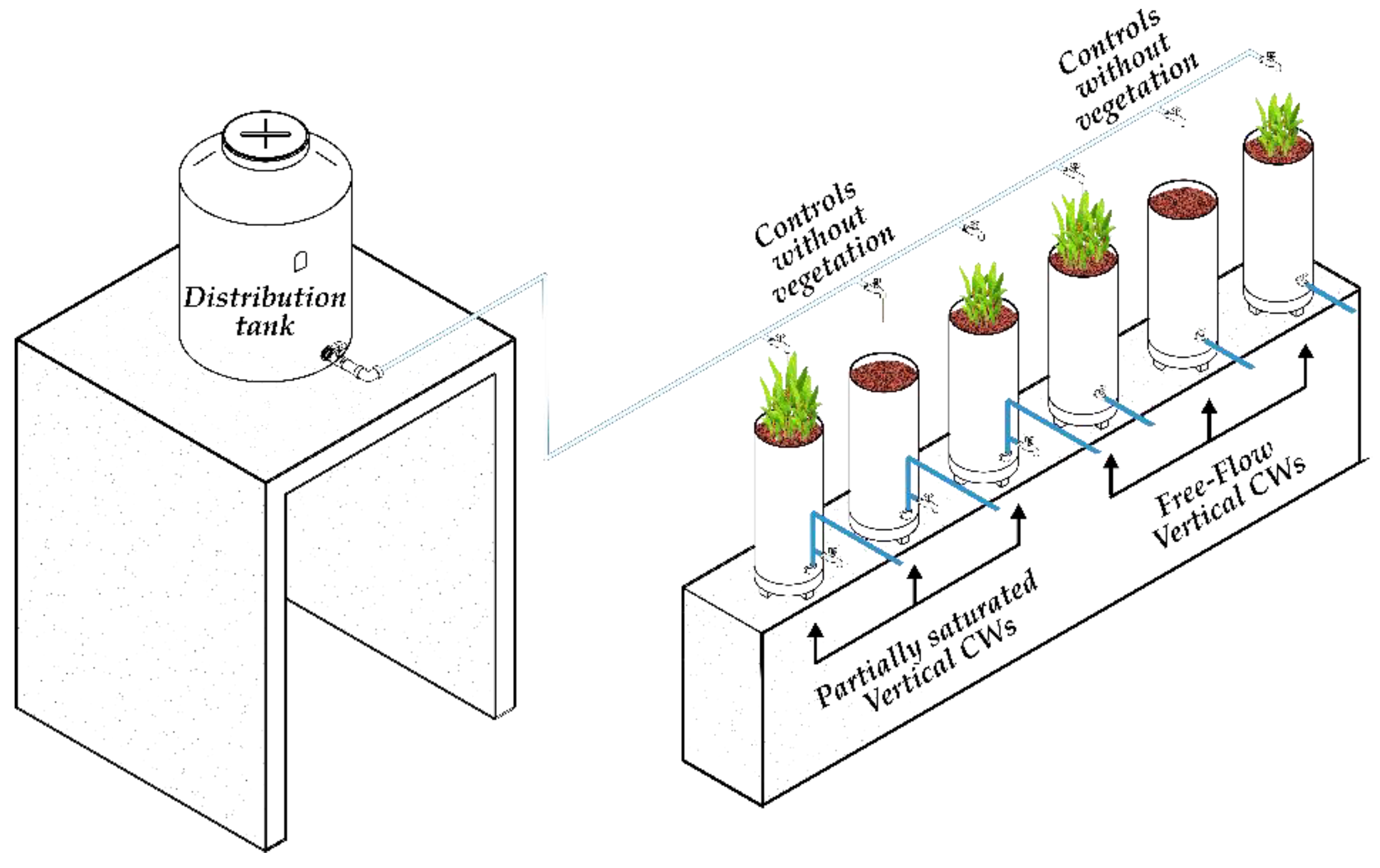 Distribution tank

Controls without vegetation

Controls without vegetation

Partially saturated Vertical CWs

Free-Flow Vertical CWs