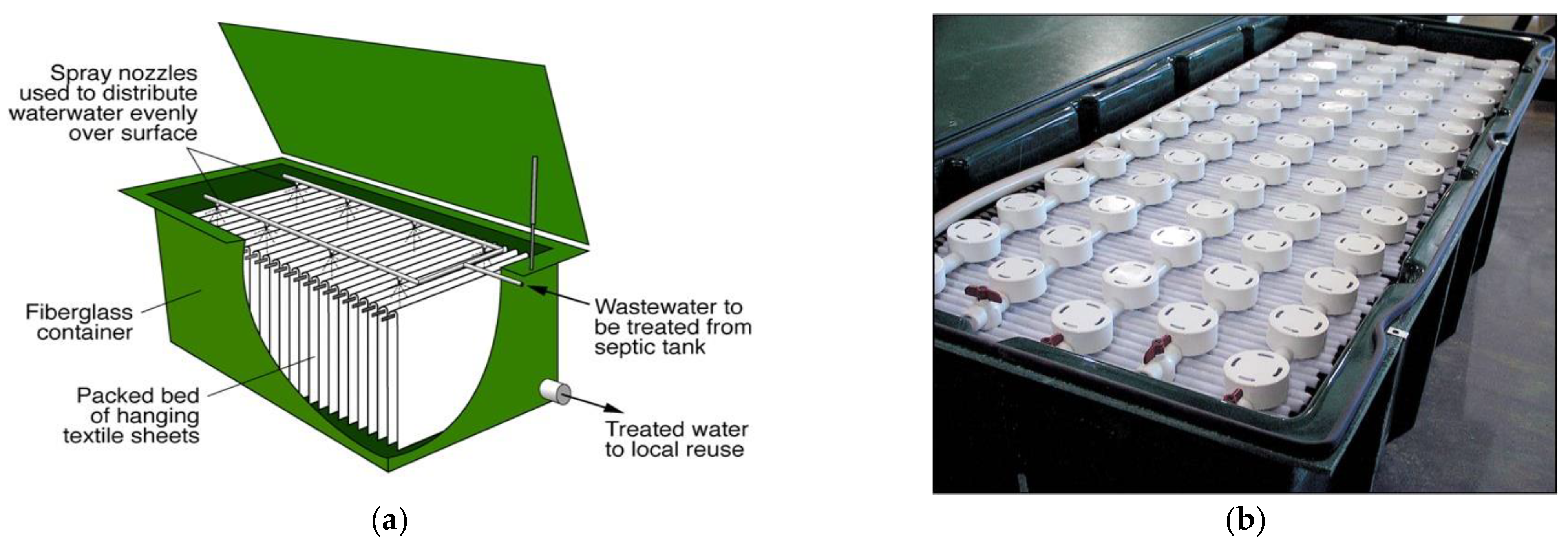 Spray nozzles used to distribute waterwater evenly over surface

Fiberglass container

Packed bed of hanging textile sheets

Wastewater to be treated from septic tank

Treated water to local reuse

(a)

(b)