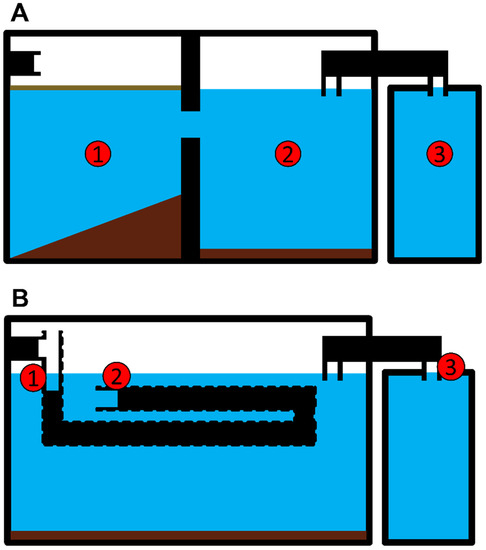 A

1

2

3

B

1

2

3