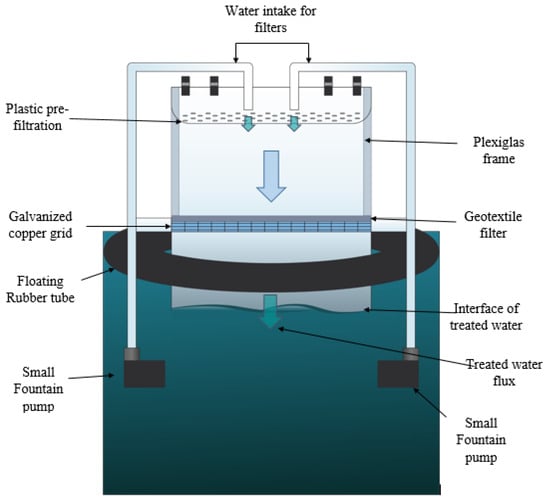 Water intake for filters

Plastic pre-filtration

Plexiglas frame

Galvanized copper grid

Geotextile filter

Floating Rubber tube

Interface of treated water

Treated water flux

Small Fountain pump

Small Fountain pump