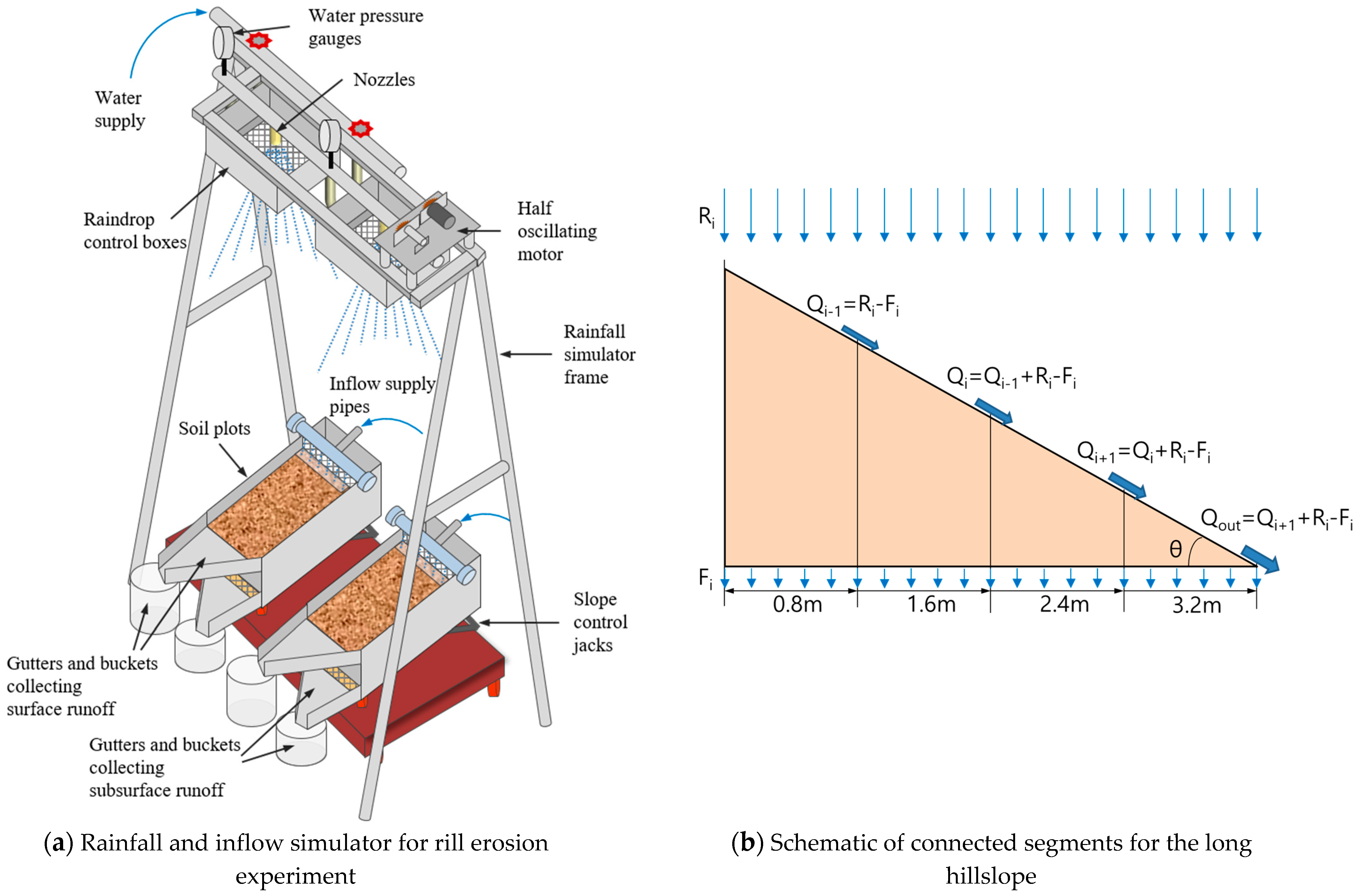 Water pressure gauges

Nozzles

Water supply

Raindrop control boxes

Half oscillating motor

Rainfall simulator frame

Inflow supply pipes

Soil plots

Slope control jacks

Gutters and buckets collecting surface runoff

Gutters and buckets collecting subsurface runoff

(a) Rainfall and inflow simulator for rill erosion experiment

$R_i$

$Q_{i-1}=R_i-F_i$

$Q_i=Q_{i-1}+R_i-F_i$

$Q_{i+1}=Q_i+R_i-F_i$

$Q_{out}=Q_{i+1}+R_i-F_i$

$\theta$

$F_i$

0.8m

1.6m

2.4m

3.2m

(b) Schematic of connected segments for the long hillslope