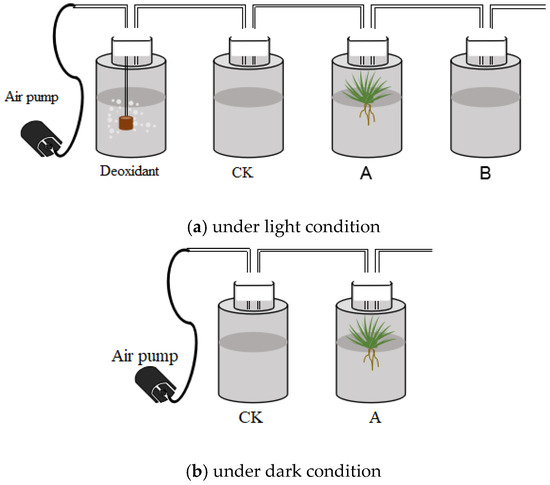 Air pump

Deoxidant

CK

A

B

(a) under light condition

Air pump

CK

A

(b) under dark condition