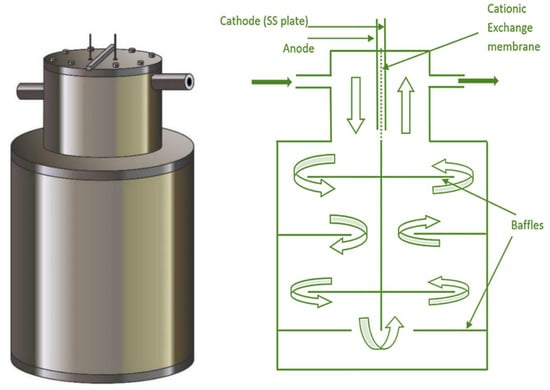 Cathode (SS plate)

Anode

Cationic Exchange membrane

Baffles