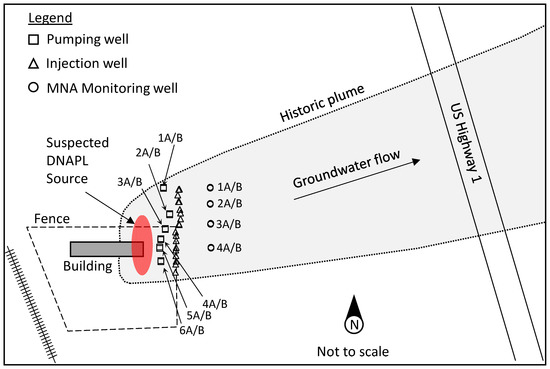 Legend
Pumping well
Injection well
MNA Monitoring well

Historic plume

US Highway 1

Suspected DNAPL Source

1A/B
2A/B
3A/B

Groundwater flow

1A/B
2A/B
3A/B
4A/B

Fence

Building

4A/B
5A/B
6A/B

N

Not to scale