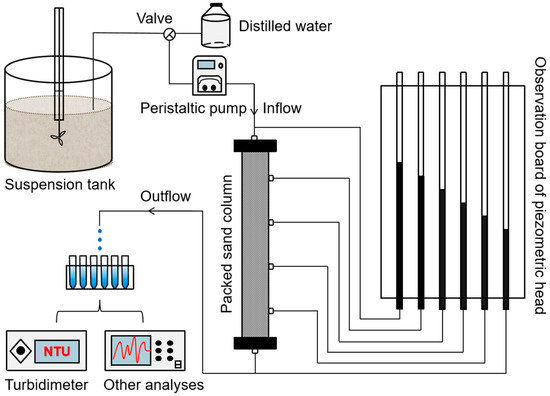 Valve
Distilled water
Peristaltic pump
Inflow
Suspension tank
Outflow
Packed sand column
Observation board of piezometric head
NTU
Turbidimeter
Other analyses