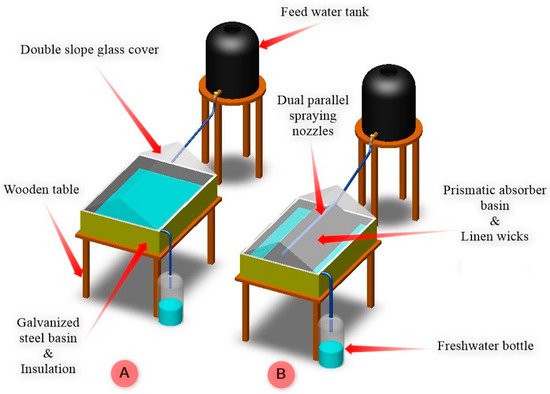 Feed water tank

Double slope glass cover

Dual parallel spraying nozzles

Wooden table

Prismatic absorber basin & Linen wicks

Galvanized steel basin & Insulation

Freshwater bottle

A

B