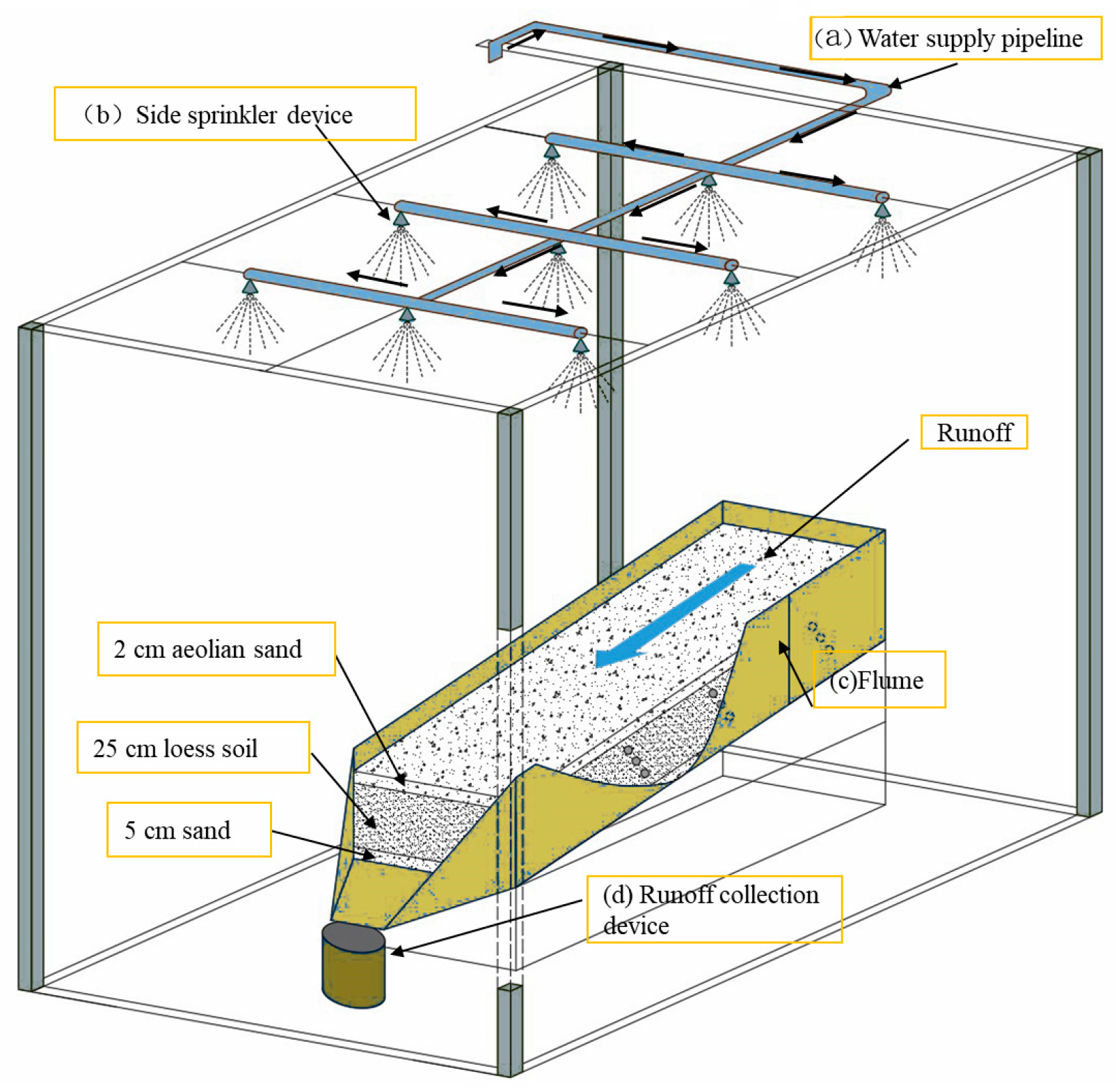 (a) Water supply pipeline

(b) Side sprinkler device

Runoff

2 cm aeolian sand

(c)Flume

25 cm loess soil

5 cm sand

(d) Runoff collection device