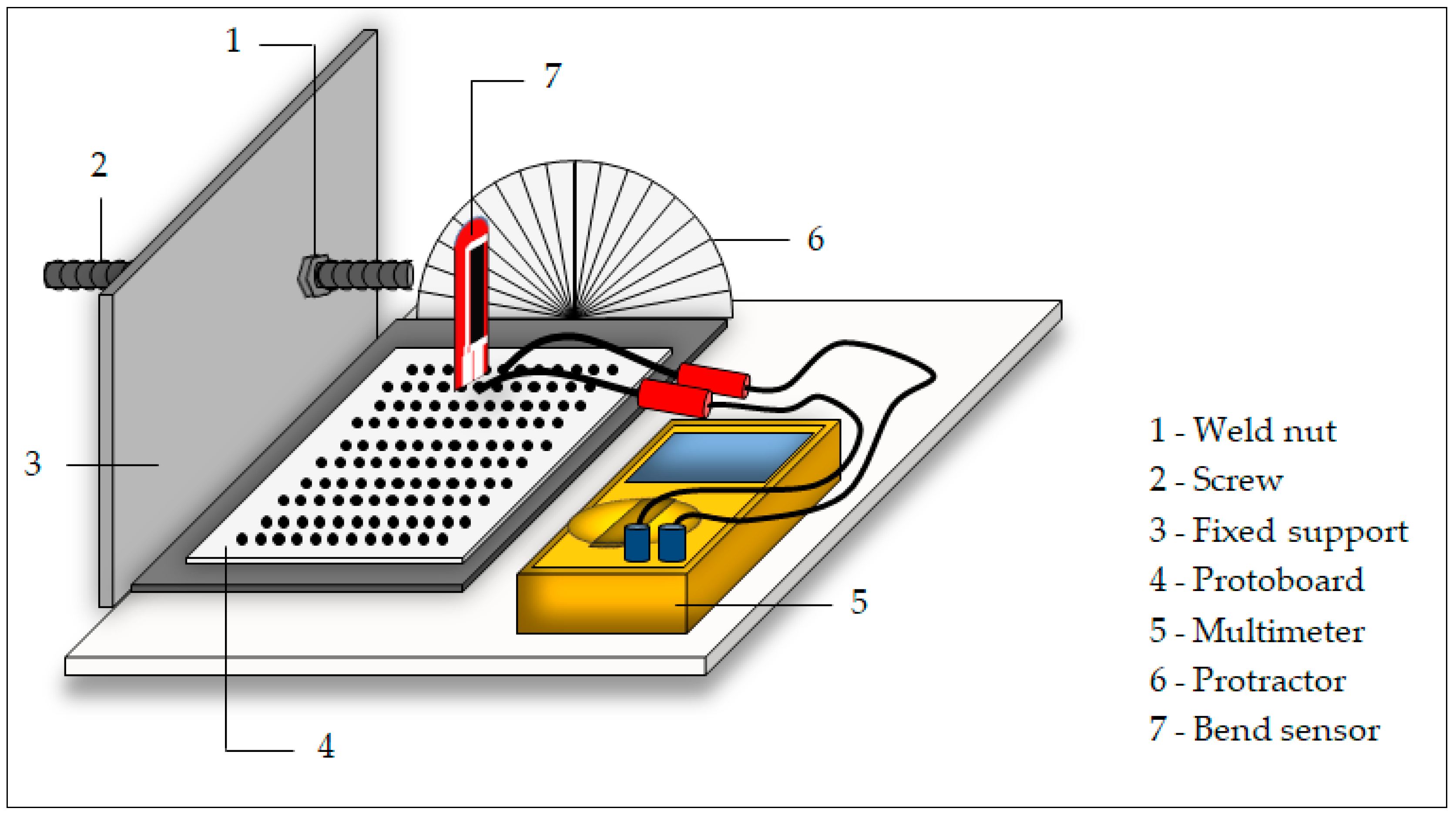 1
7
2
6
3
5
4

1 - Weld nut
2 - Screw
3 - Fixed support
4 - Protoboard
5 - Multimeter
6 - Protractor
7 - Bend sensor