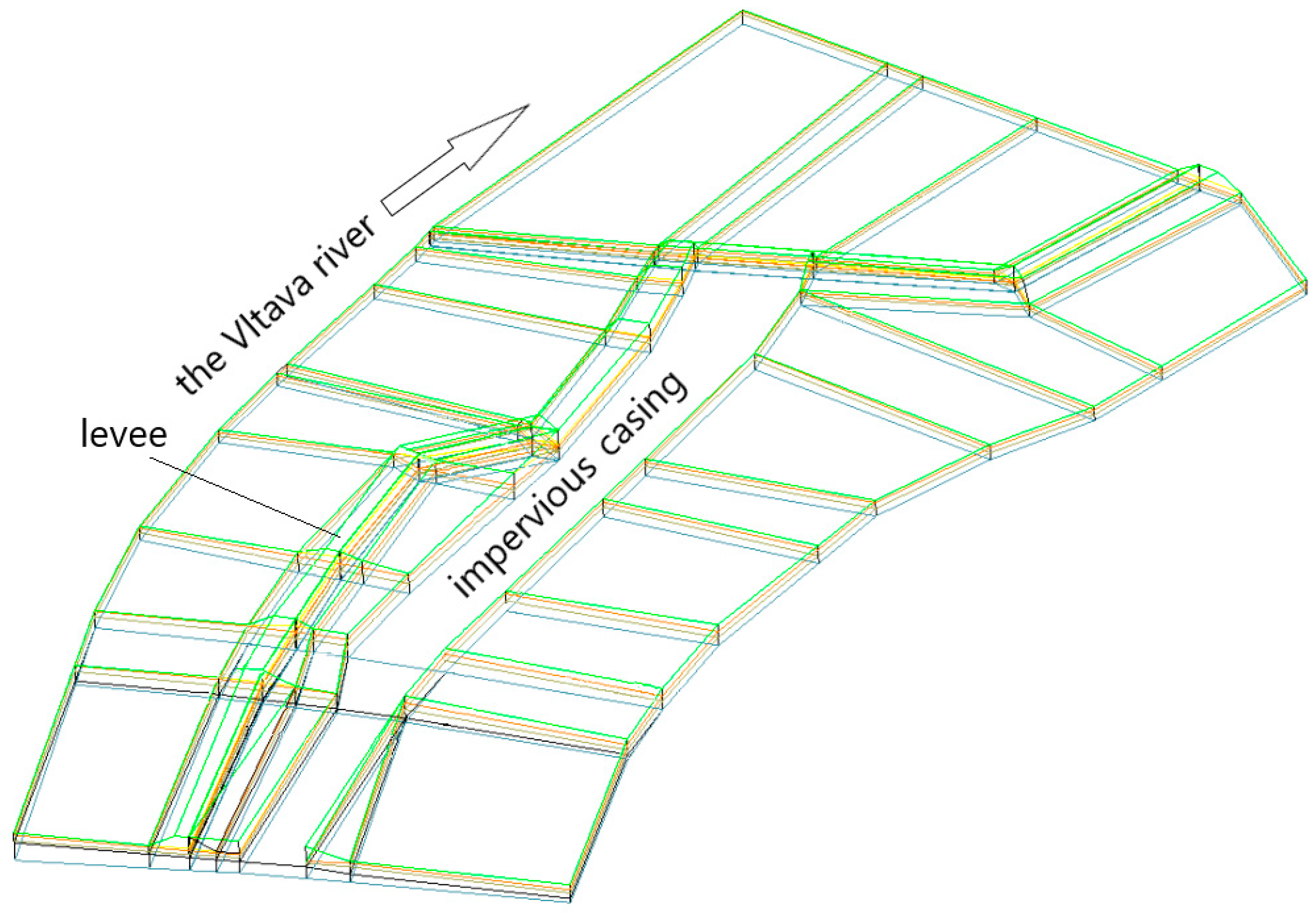 the Vltava river

levee

impervious casing