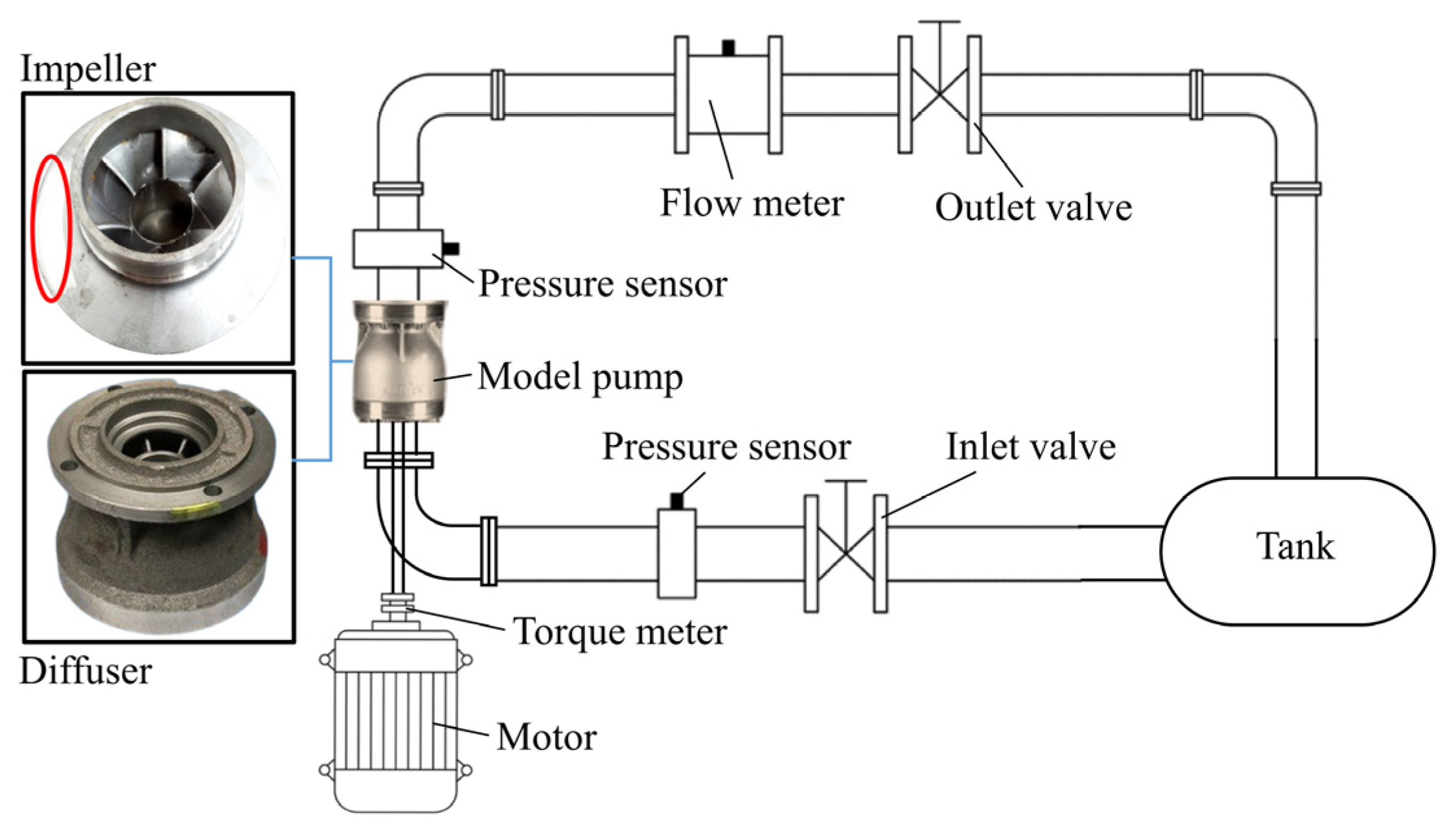 Impeller

Flow meter

Outlet valve

Pressure sensor

Model pump

Pressure sensor

Inlet valve

Tank

Torque meter

Diffuser

Motor