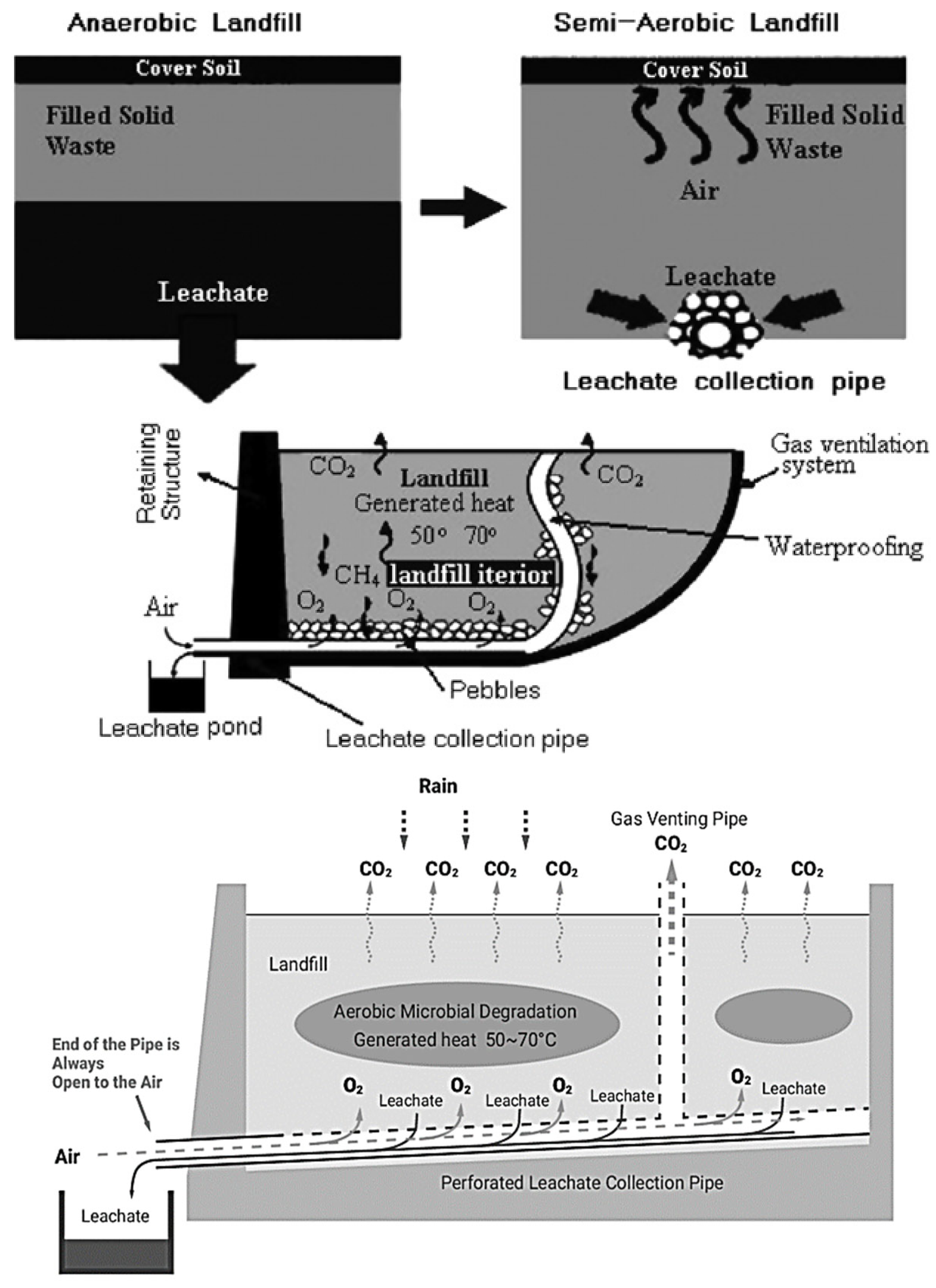 Anaerobic Landfill

Cover Soil

Filled Solid Waste

Leachate

Semi-Aerobic Landfill

Cover Soil

Filled Solid Waste

Air

Leachate

Leachate collection pipe

Retaining Structure

$CO_2$

Landfill

Generated heat

50° 70°

$CH_4$ landfill iterior

$CO_2$

Gas ventilation system

Waterproofing

Air

$O_2$ $O_2$ $O_2$

Pebbles

Leachate pond

Leachate collection pipe

Rain

Gas Venting Pipe

$CO_2$

$CO_2$ $CO_2$ $CO_2$ $CO_2$ $CO_2$ $CO_2$

Landfill

Aerobic Microbial Degradation
Generated heat 50~70°C

End of the Pipe is Always Open to the Air

$O_2$ Leachate $O_2$ Leachate $O_2$ Leachate $O_2$ Leachate

Air

Perforated Leachate Collection Pipe

Leachate