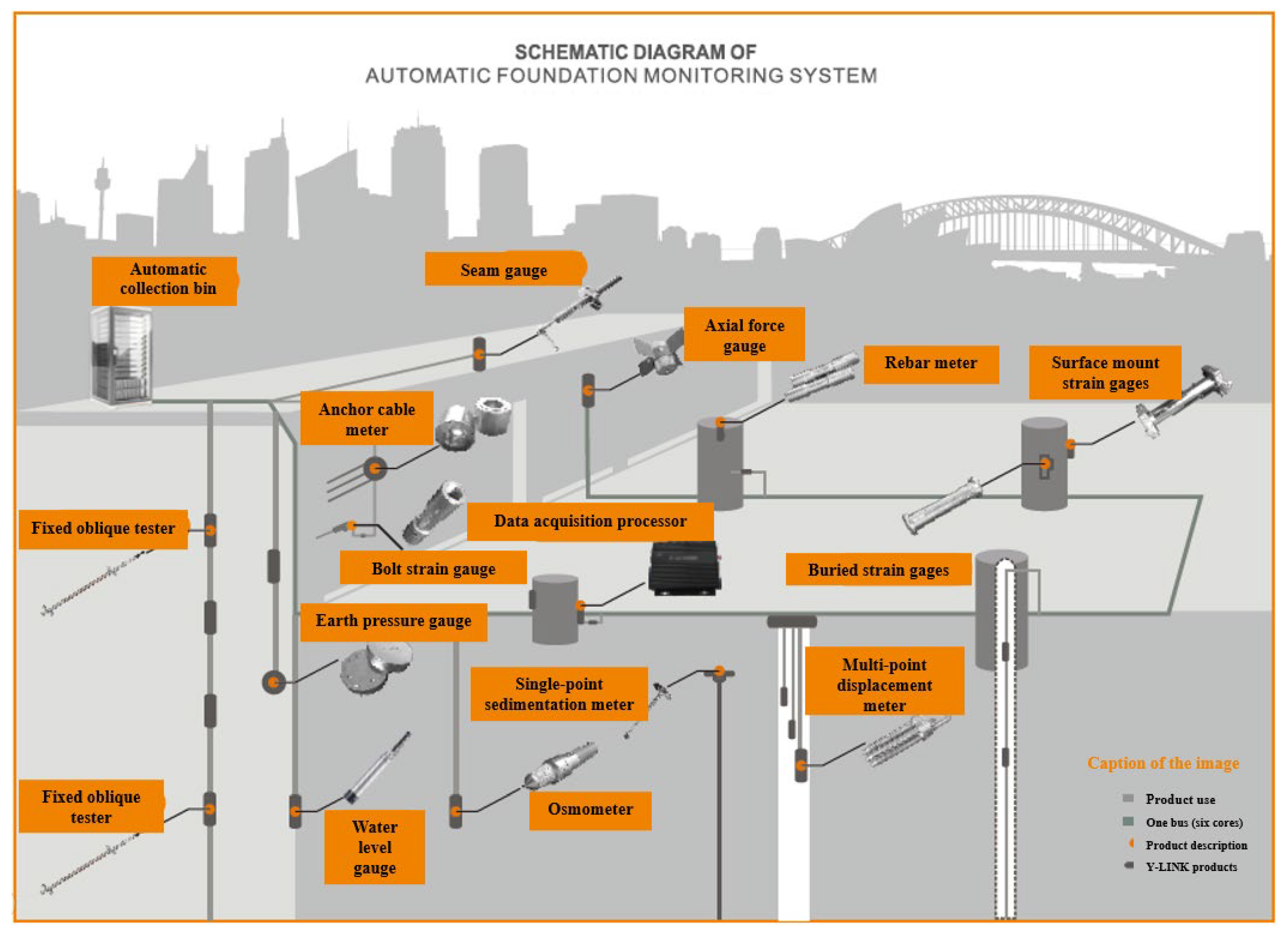 SCHEMATIC DIAGRAM OF
AUTOMATIC FOUNDATION MONITORING SYSTEM

Automatic collection bin

Seam gauge

Axial force gauge

Rebar meter

Surface mount strain gages

Anchor cable meter

Fixed oblique tester

Data acquisition processor

Bolt strain gauge

Buried strain gages

Earth pressure gauge

Single-point sedimentation meter

Multi-point displacement meter

Fixed oblique tester

Water level gauge

Osmometer

Caption of the image

Product use

One bus (six cores)

Product description

Y-LINK products