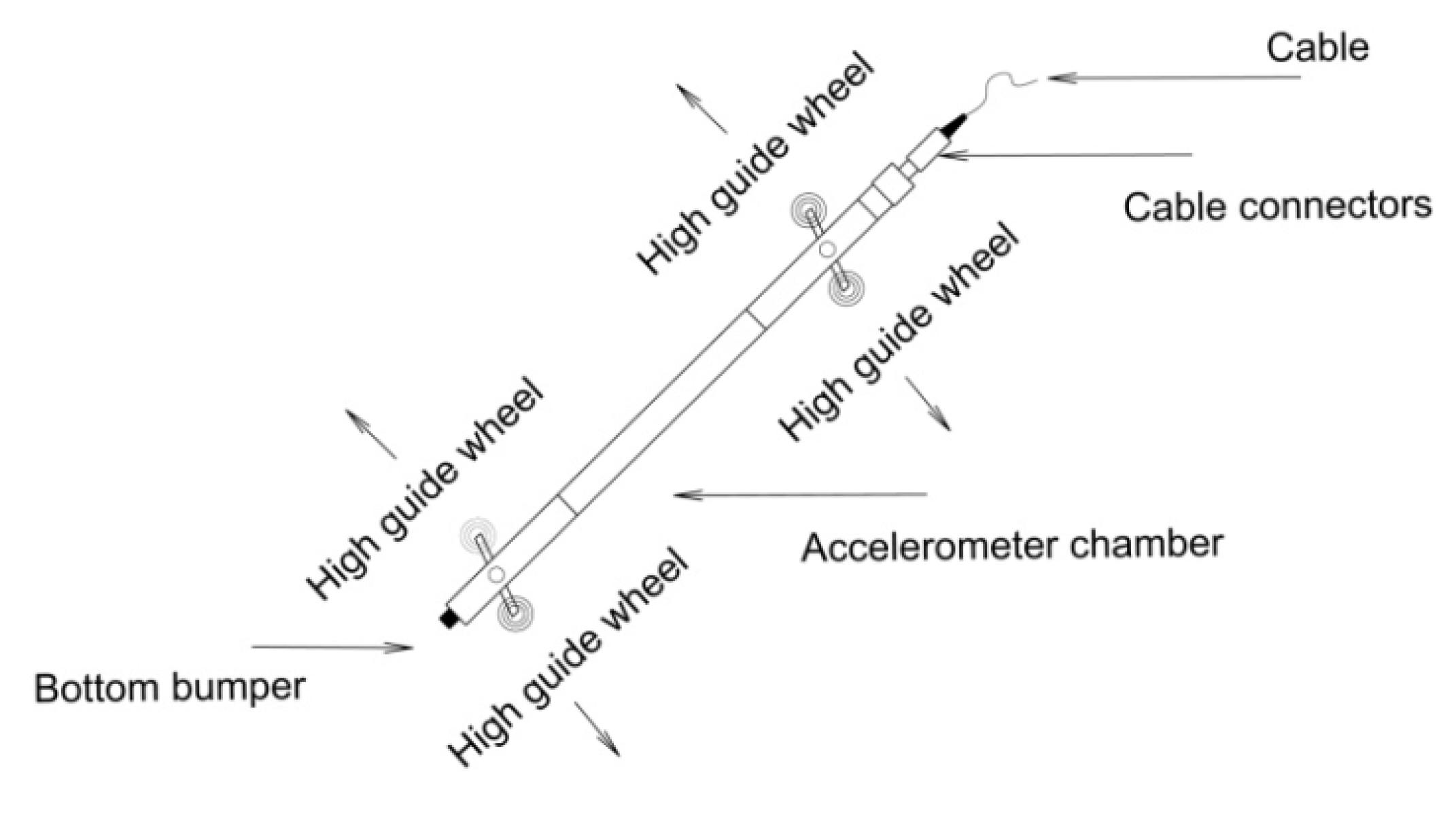 Cable

High guide wheel

Cable connectors

High guide wheel

High guide wheel

Accelerometer chamber

High guide wheel

Bottom bumper