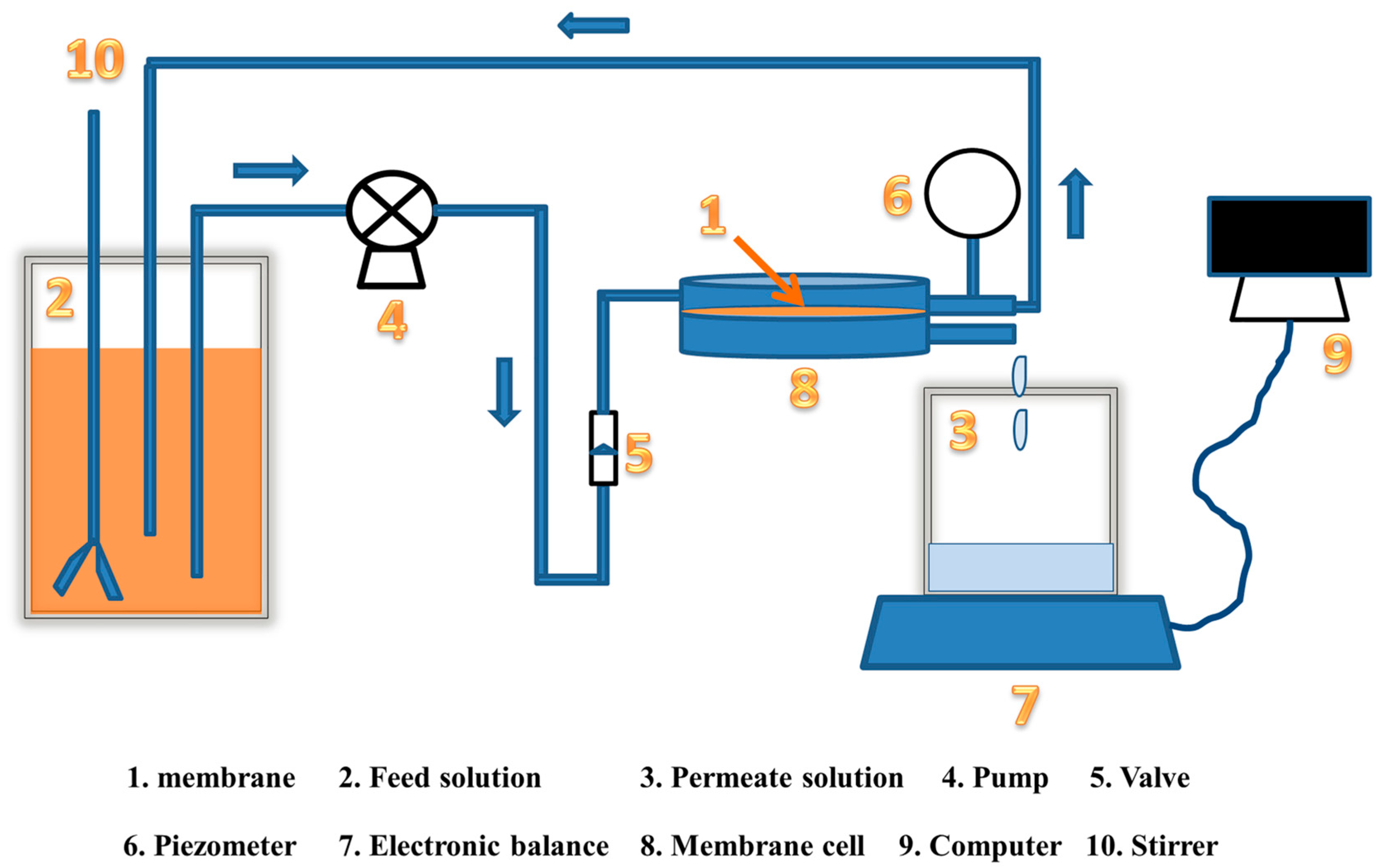 10

2

4

1

6

8

5

3

9

7

1. membrane 2. Feed solution 3. Permeate solution 4. Pump 5. Valve

6. Piezometer 7. Electronic balance 8. Membrane cell 9. Computer 10. Stirrer