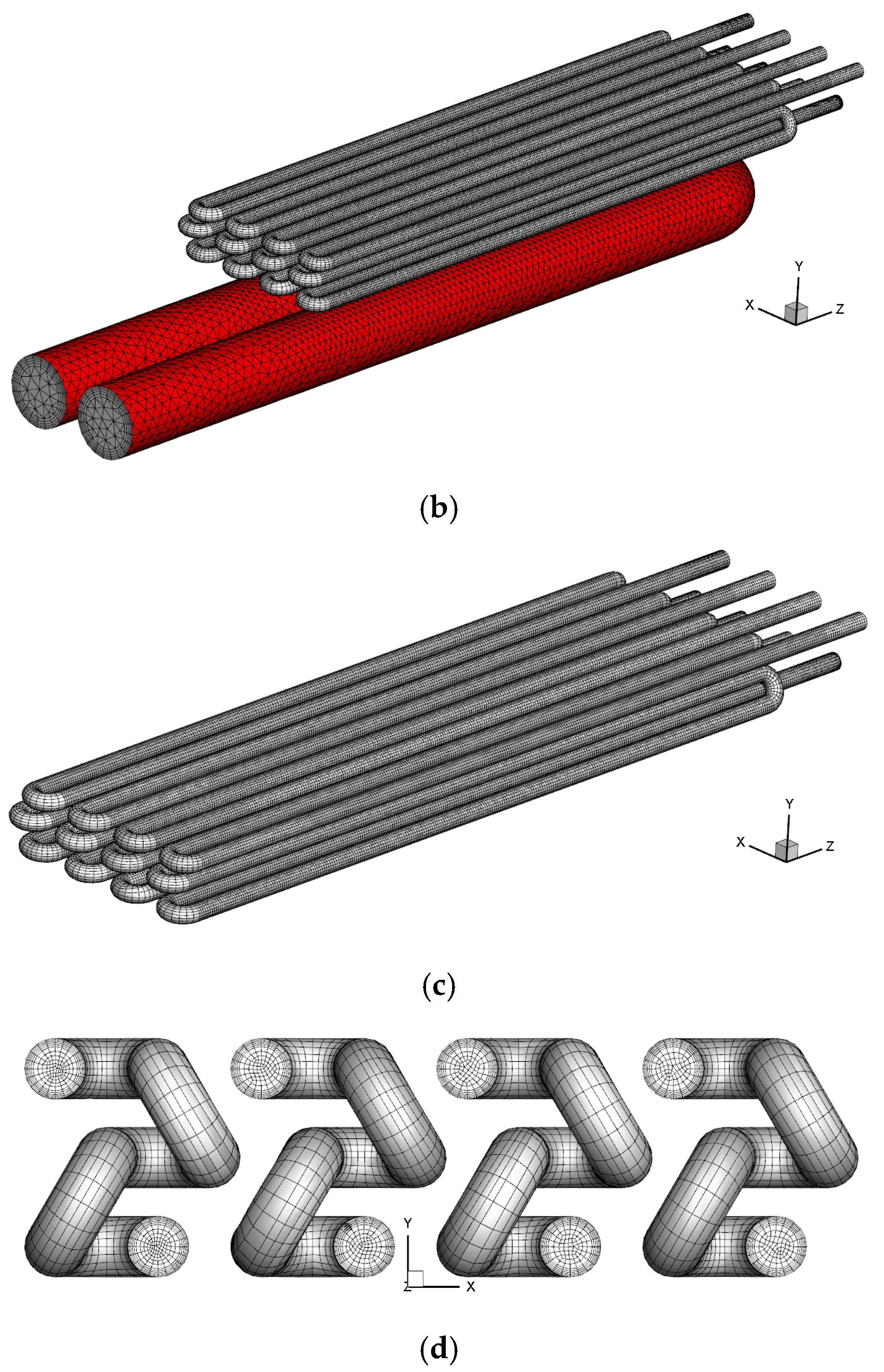 Y
X
Z

(b)

Y
X
Z

(c)

Y
Z
X

(d)