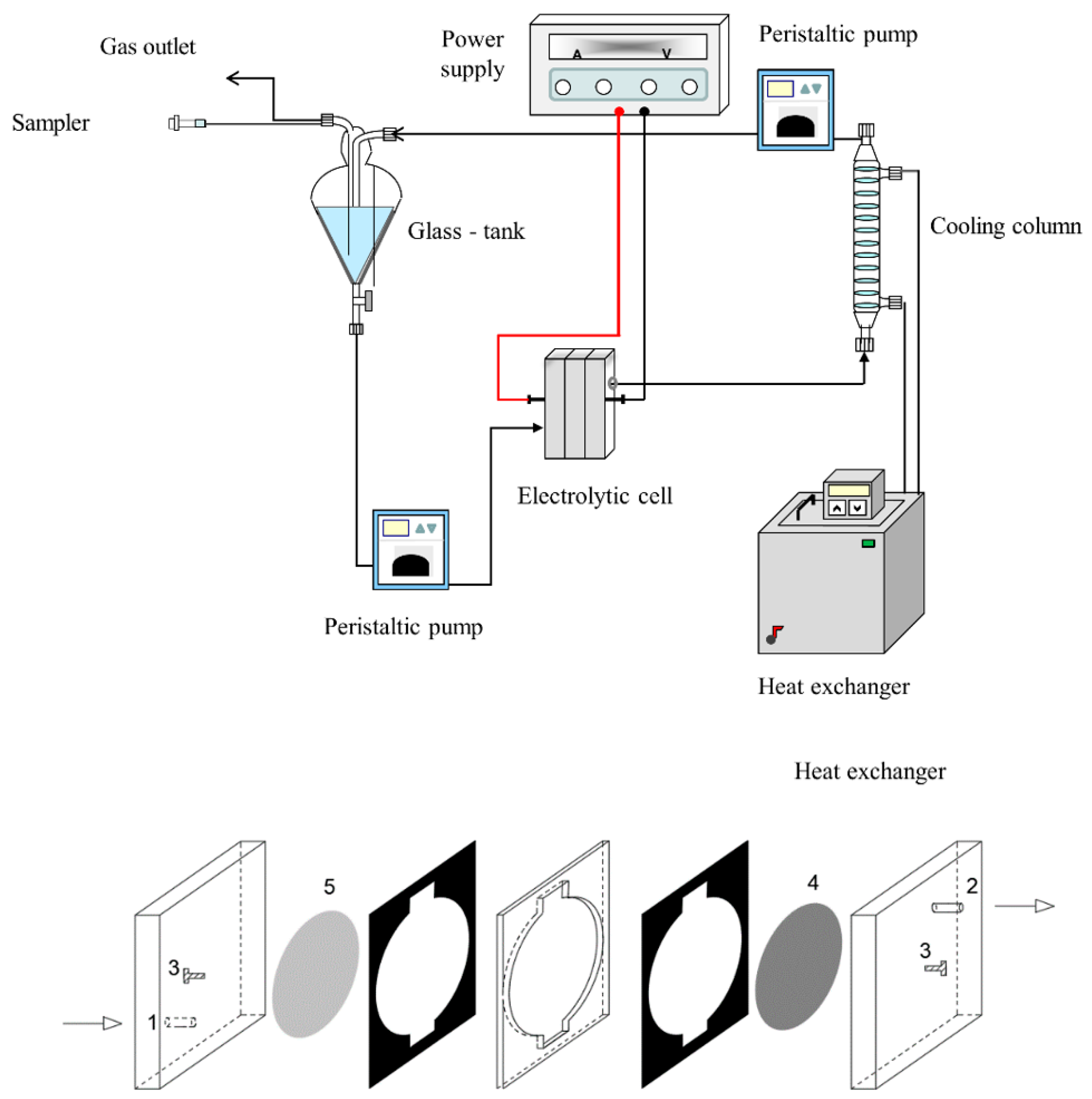 Gas outlet

Power supply

A V

Peristaltic pump

Sampler

Glass - tank

Cooling column

Electrolytic cell

Peristaltic pump

Heat exchanger

Heat exchanger

5

4

2

3

3

1