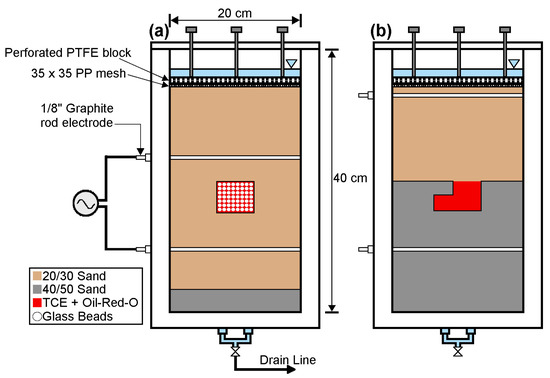 20 cm

(a)

(b)

Perforated PTFE block

35 x 35 PP mesh

1/8" Graphite rod electrode

40 cm

20/30 Sand
40/50 Sand
TCE + Oil-Red-O
Glass Beads

Drain Line