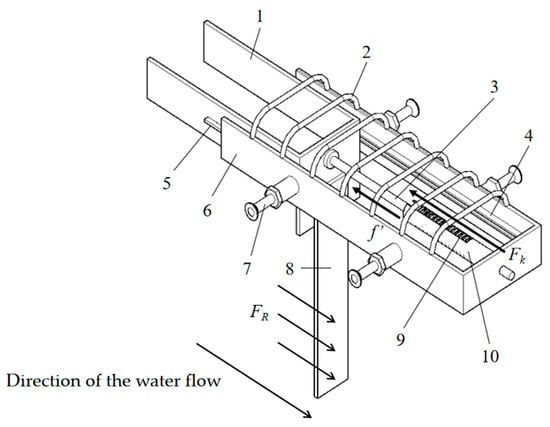 1
2
3
4
5
6
7
8
9
10
$f'$
$F_k$
$F_R$
Direction of the water flow