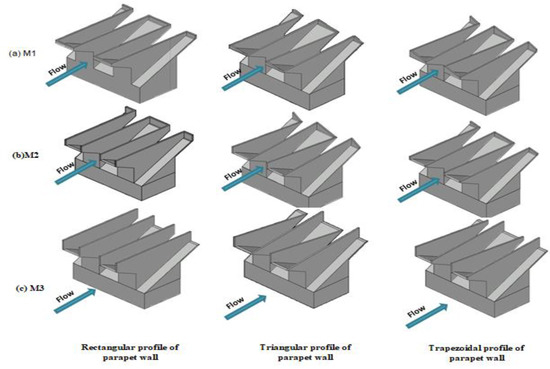 (a) M1

Flow

Flow

Flow

(b)M2

Flow

Flow

Flow

(c) M3

Flow

Flow

Flow

Rectangular profile of parapet wall

Triangular profile of parapet wall

Trapezoidal profile of parapet wall