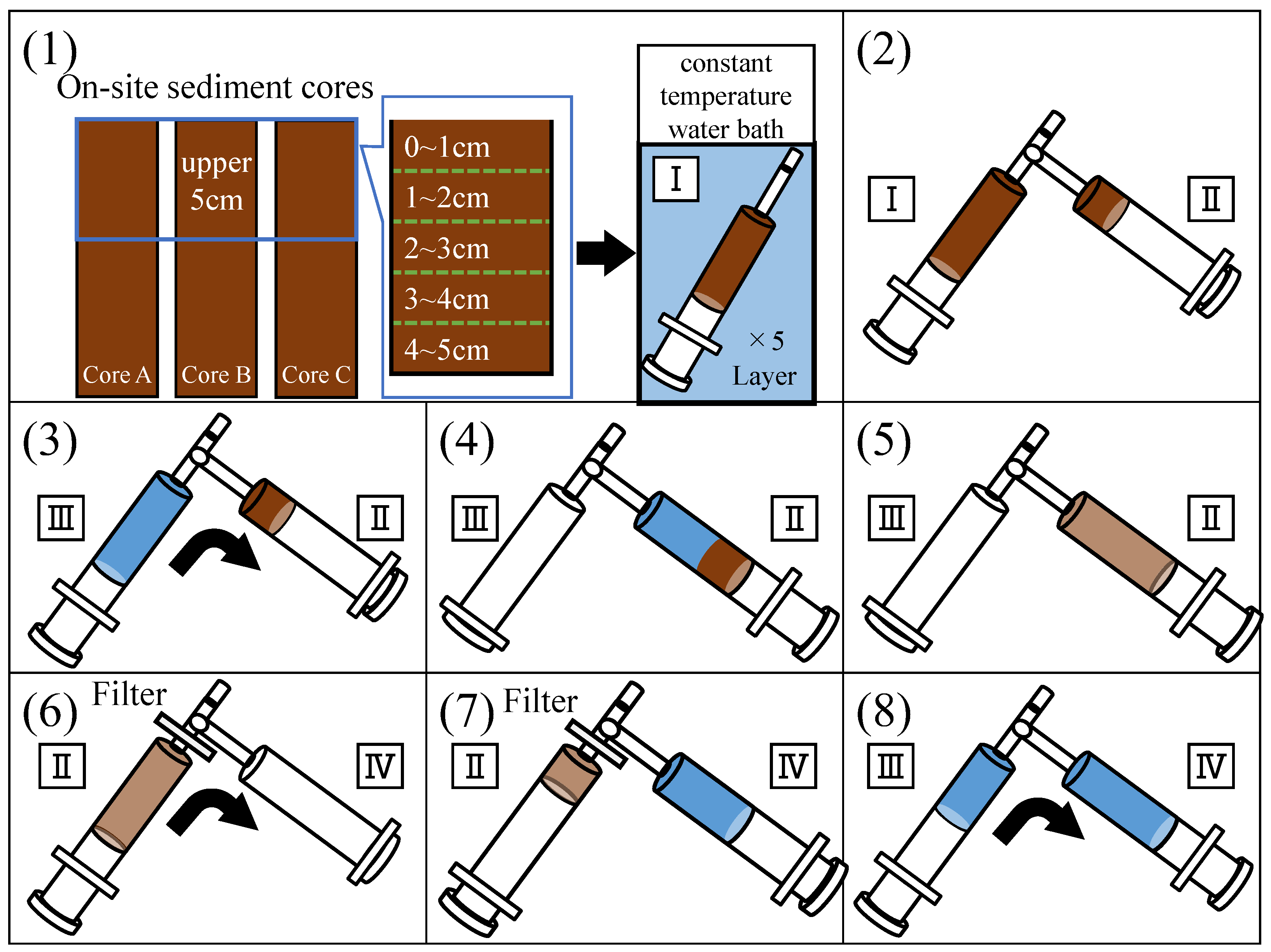 (1)
On-site sediment cores
upper 5cm
Core A
Core B
Core C
0~1cm
1~2cm
2~3cm
3~4cm
4~5cm
constant temperature water bath
Ⅰ
× 5 Layer

(2)
Ⅰ
Ⅱ

(3)
Ⅲ
Ⅱ

(4)
Ⅲ
Ⅱ

(5)
Ⅲ
Ⅱ

(6) Filter
Ⅱ
Ⅳ

(7) Filter
Ⅱ
Ⅳ

(8)
Ⅲ
Ⅳ