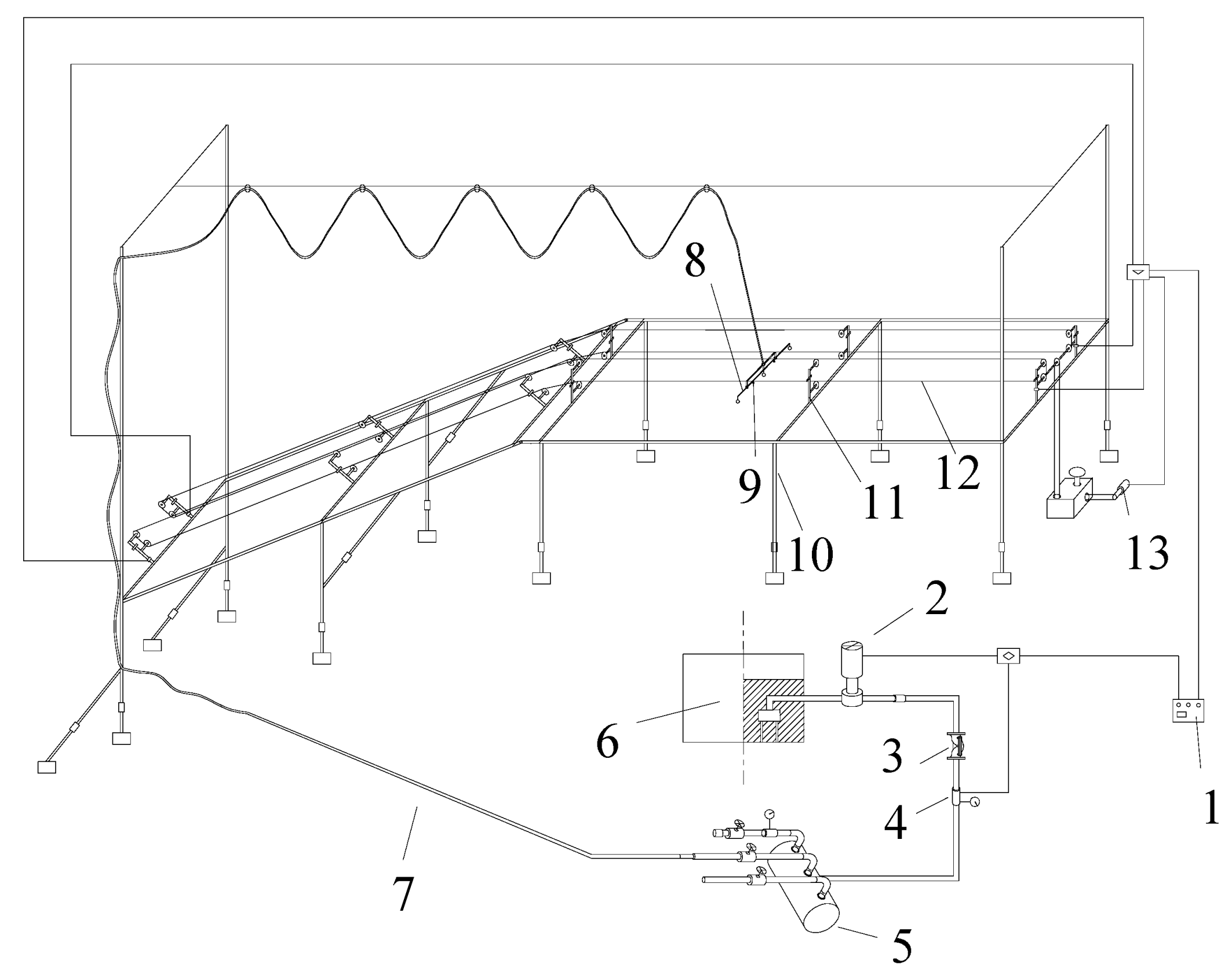 8
9
11
12
10
13
2
6
3
4
1
7
5