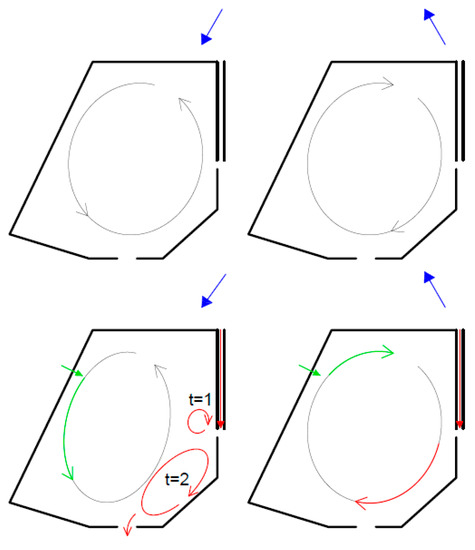 t=1

t=2