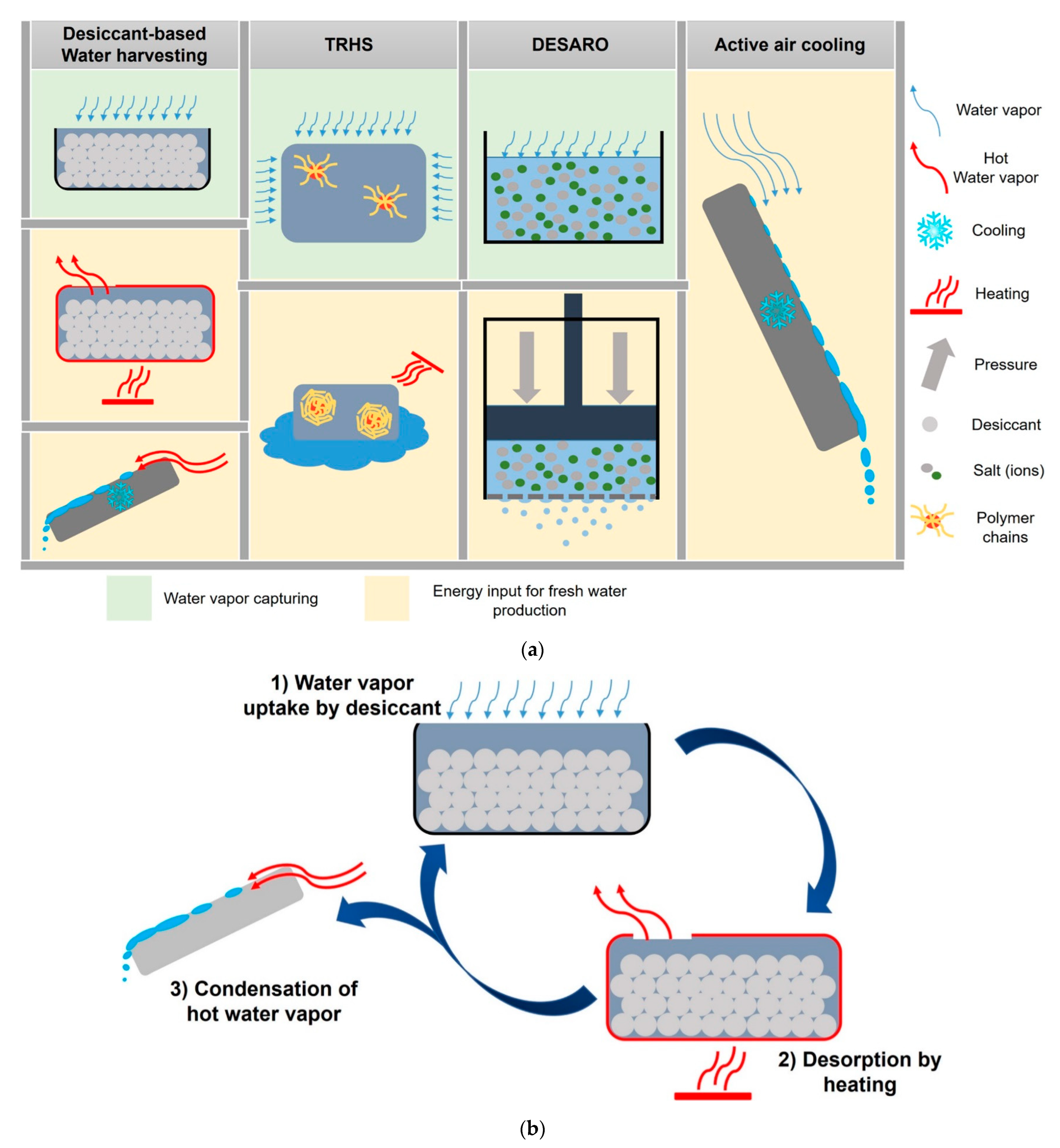 Desiccant-based Water harvesting

TRHS

DESARO

Active air cooling

Water vapor

Hot Water vapor

Cooling

Heating

Pressure

Desiccant

Salt (ions)

Polymer chains

Water vapor capturing

Energy input for fresh water production

(a)

1) Water vapor uptake by desiccant

2) Desorption by heating

3) Condensation of hot water vapor

(b)