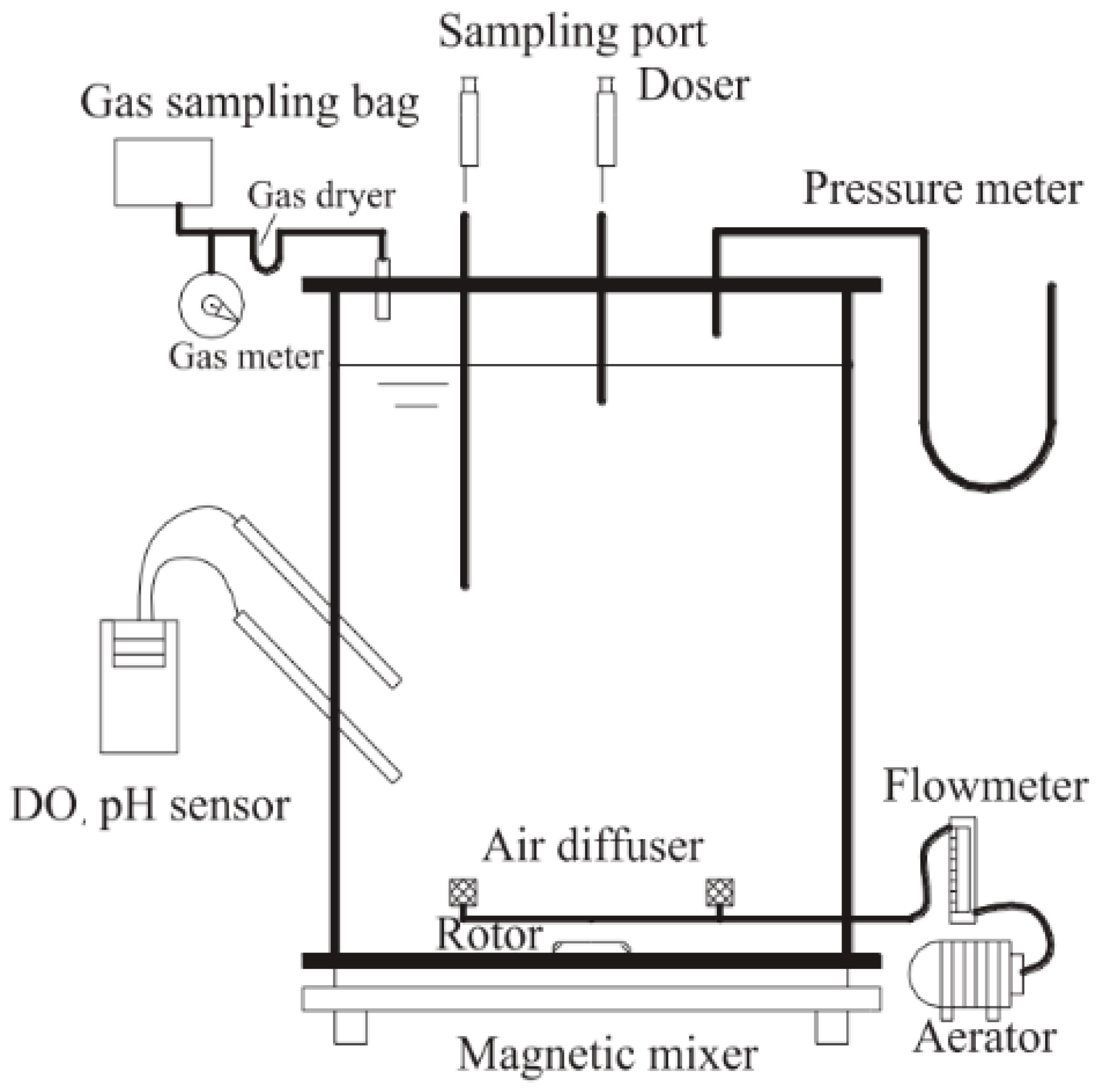 Sampling port
Doser
Gas sampling bag
Gas dryer
Pressure meter
Gas meter
DO, pH sensor
Flowmeter
Air diffuser
Rotor
Aerator
Magnetic mixer