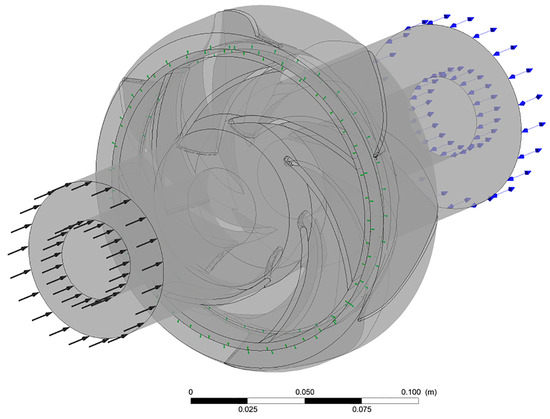 0
0.050
0.100 (m)
0.025
0.075