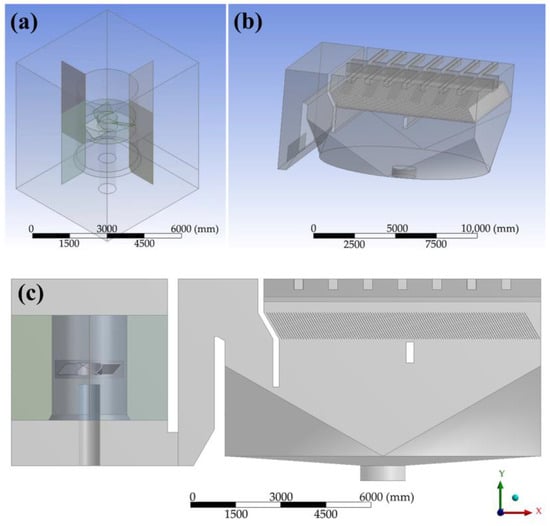 (a)

0 3000 6000 (mm)
1500 4500

(b)

0 5000 10,000 (mm)
2500 7500

(c)

0 3000 6000 (mm)
1500 4500

Y
X