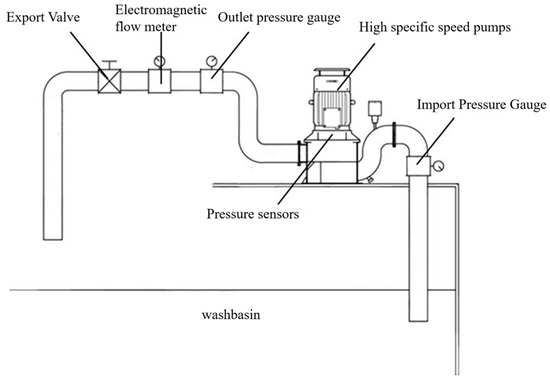 Export Valve
Electromagnetic flow meter
Outlet pressure gauge
High specific speed pumps
Import Pressure Gauge
Pressure sensors
washbasin