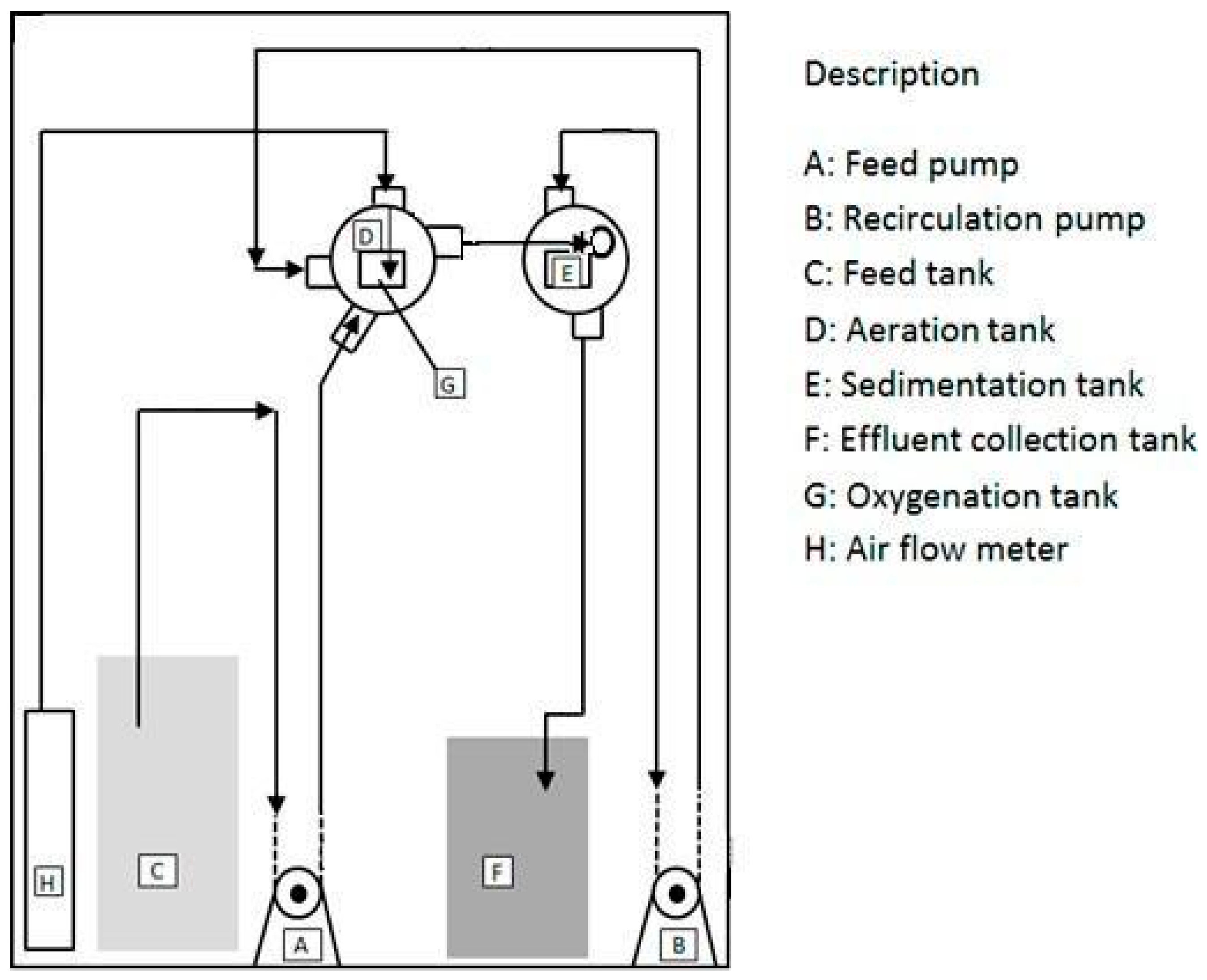 D
E
G
H
C
A
F
B

Description

A: Feed pump
B: Recirculation pump
C: Feed tank
D: Aeration tank
E: Sedimentation tank
F: Effluent collection tank
G: Oxygenation tank
H: Air flow meter