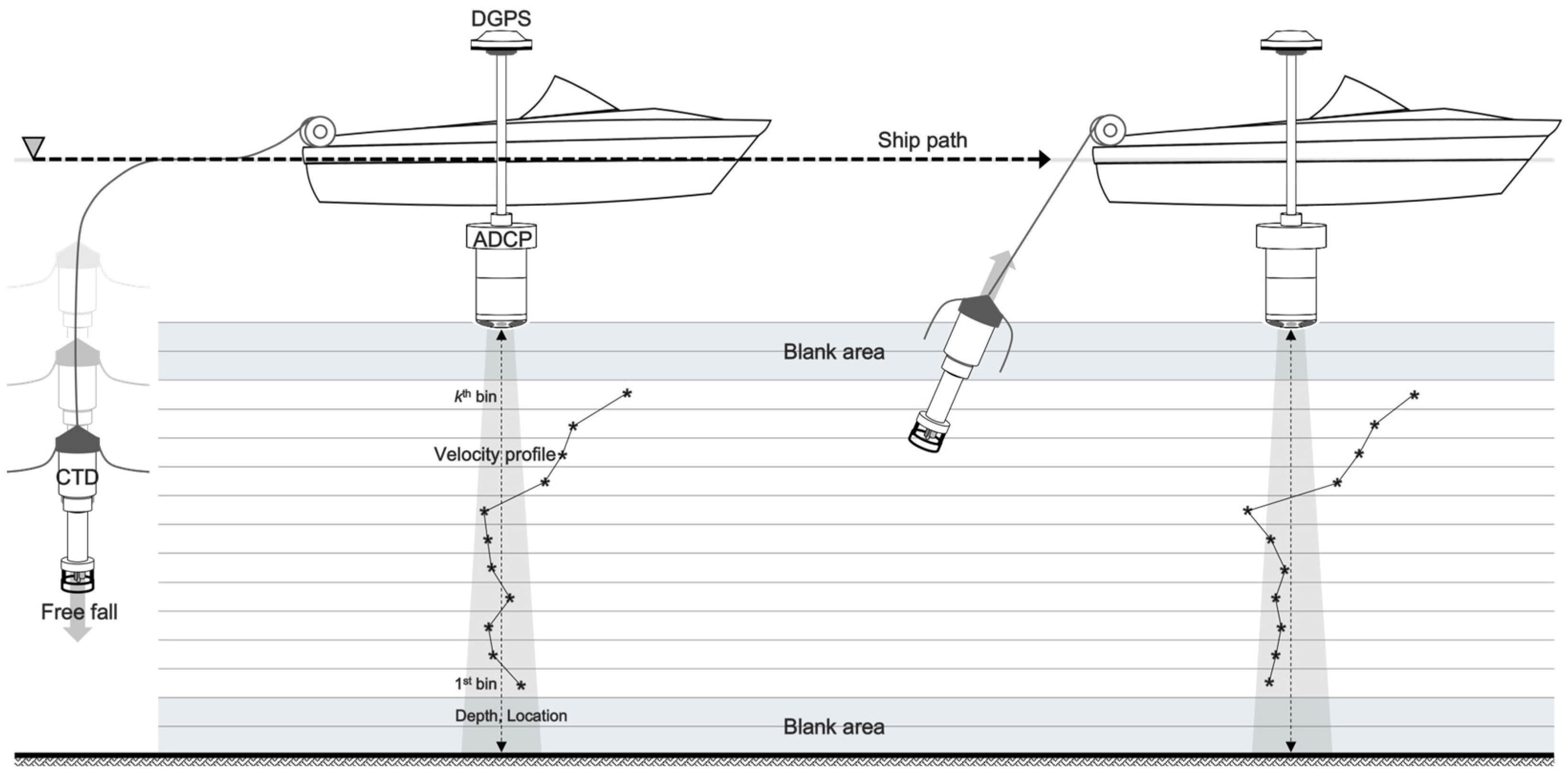 DGPS

Ship path

ADCP

Blank area

$k^{th}$ bin

Velocity profile

CTD

Free fall

$1^{st}$ bin

Depth, Location

Blank area