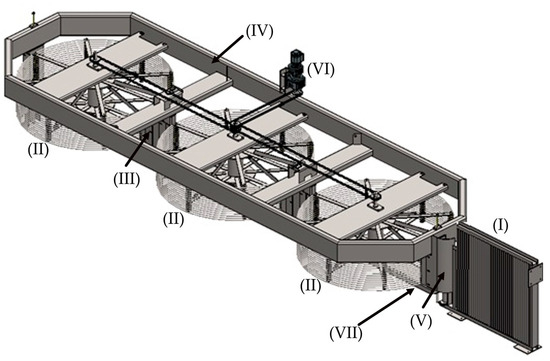 (IV)
(VI)
(II)
(III)
(II)
(I)
(II)
(V)
(VII)