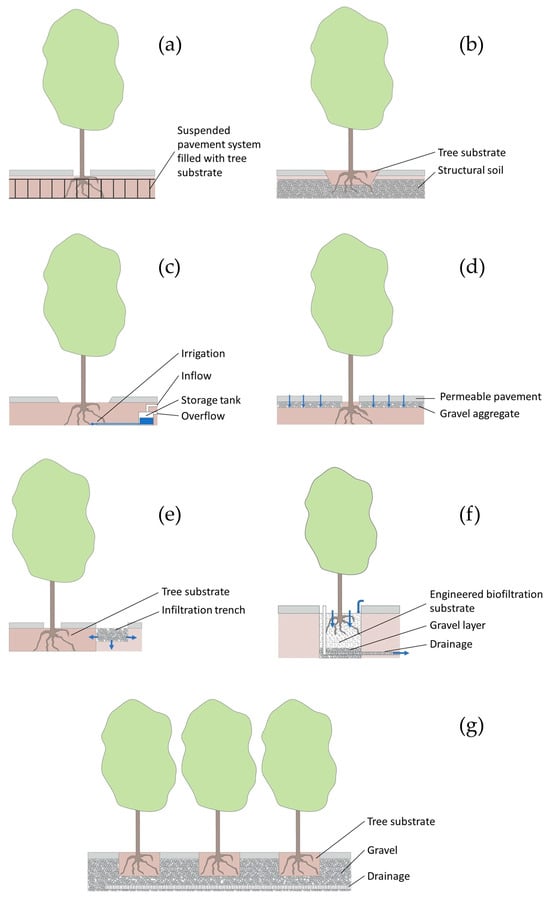 (a)

Suspended pavement system filled with tree substrate

(b)

Tree substrate

Structural soil

(c)

Irrigation

Inflow

Storage tank

Overflow

(d)

Permeable pavement

Gravel aggregate

(e)

Tree substrate

Infiltration trench

(f)

Engineered biofiltration substrate

Gravel layer

Drainage

(g)

Tree substrate

Gravel

Drainage