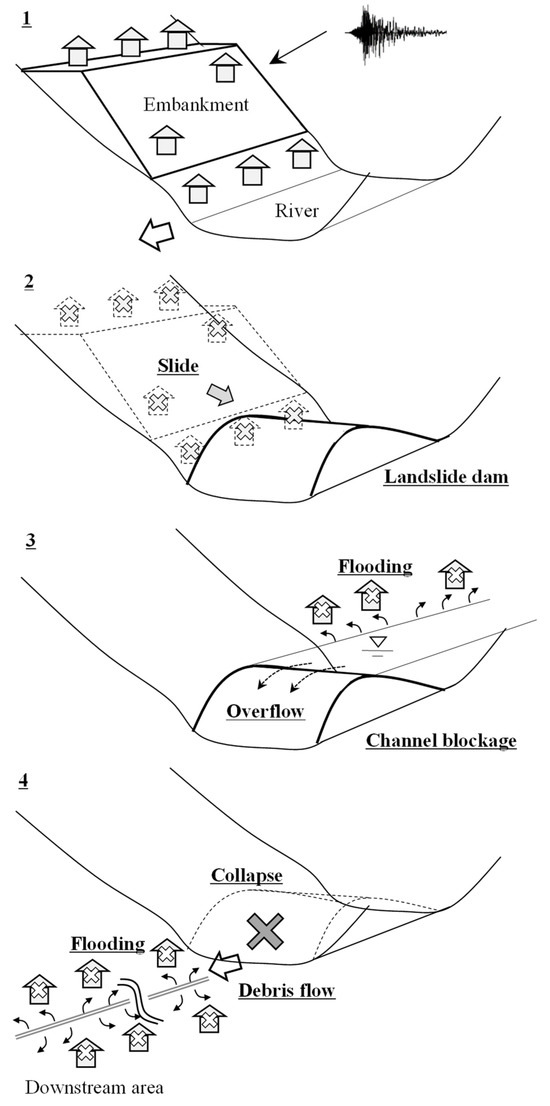 1

Embankment

River

2

Slide

Landslide dam

3

Flooding

Overflow

Channel blockage

4

Collapse

Flooding

Debris flow

Downstream area