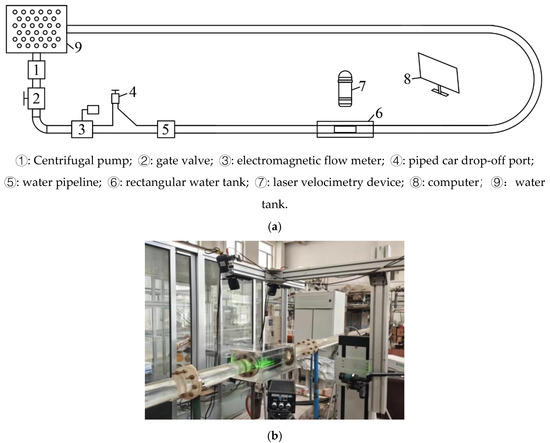 9

1

2

3

4

5

6

7

8

①: Centrifugal pump; ②: gate valve; ③: electromagnetic flow meter; ④: piped car drop-off port; ⑤: water pipeline; ⑥: rectangular water tank; ⑦: laser velocimetry device; ⑧: computer; ⑨: water tank.

(a)

(b)