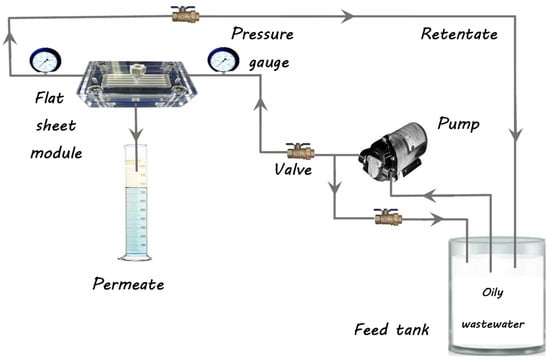 Pressure gauge

Retentate

Flat sheet module

Pump

Valve

Permeate

Oily wastewater

Feed tank