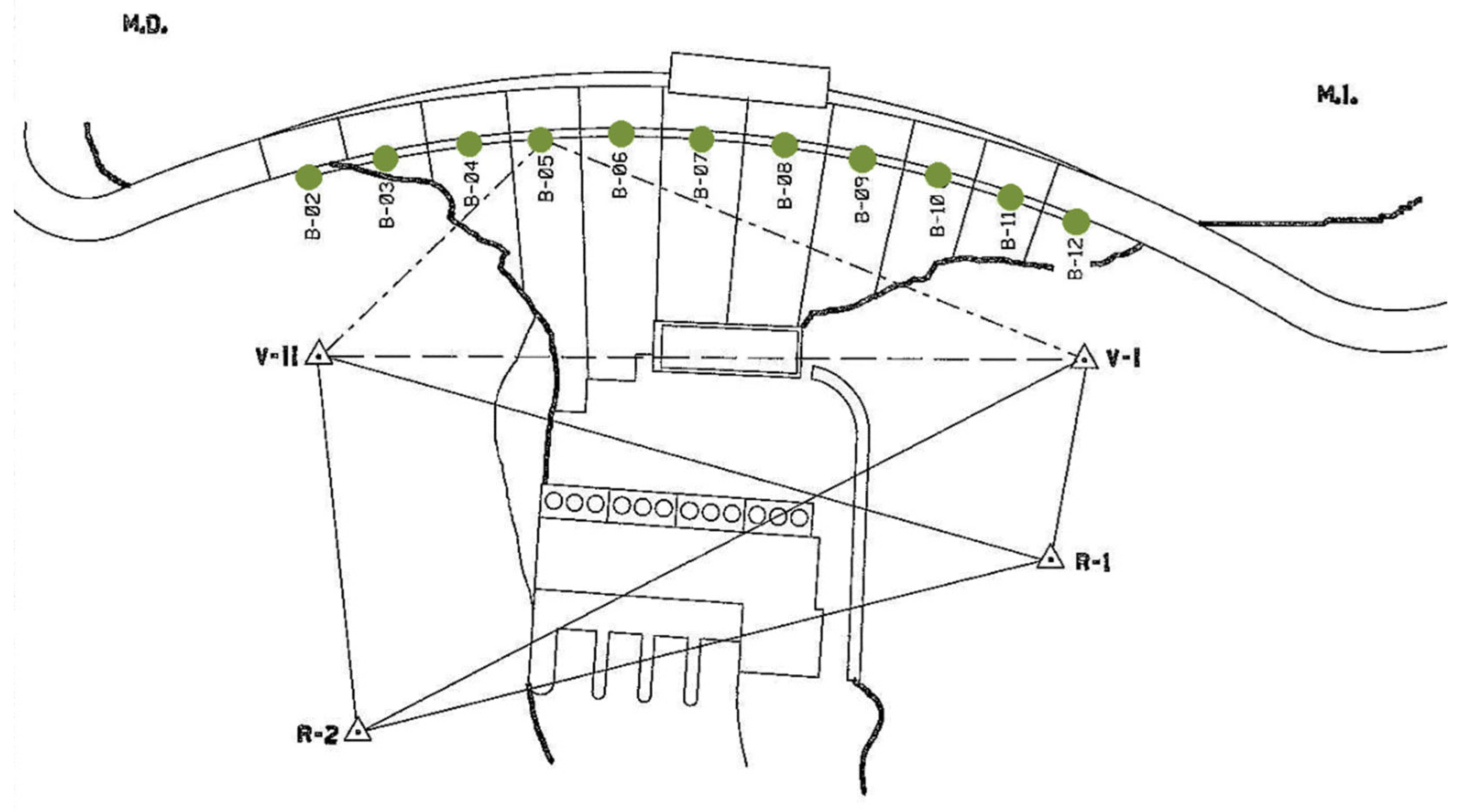 M.D.

M.I.

B-02
B-03
B-04
B-05
B-06
B-07
B-08
B-09
B-10
B-11
B-12

V-II
V-I
R-1
R-2