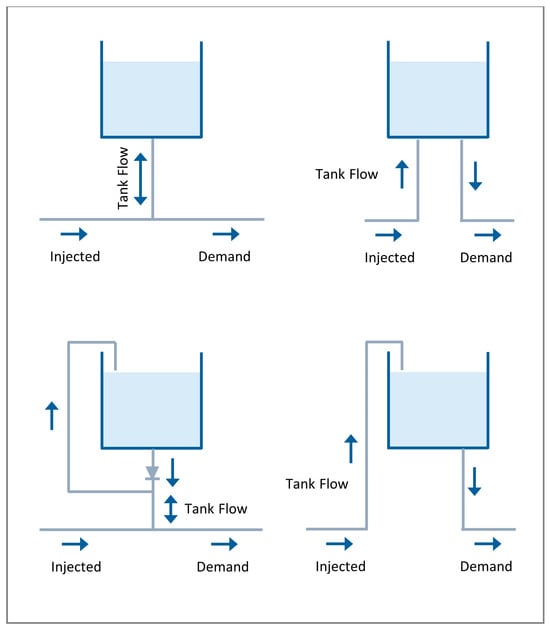 Tank Flow

Injected

Demand

Tank Flow

Injected

Demand

Tank Flow

Injected

Demand

Tank Flow

Injected

Demand