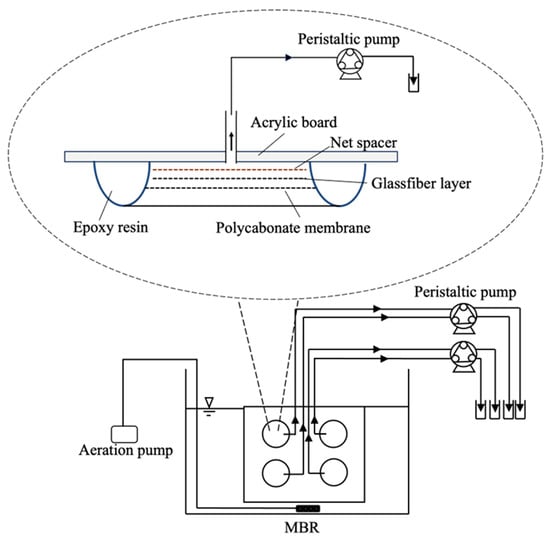 Peristaltic pump

Acrylic board

Net spacer

Glassfiber layer

Epoxy resin

Polycabonate membrane

Peristaltic pump

Aeration pump

MBR