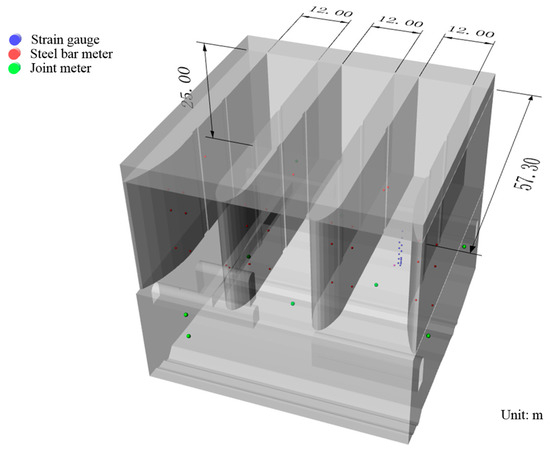 Strain gauge
Steel bar meter
Joint meter

12.00
12.00
12.00
25.00
57.30

Unit: m