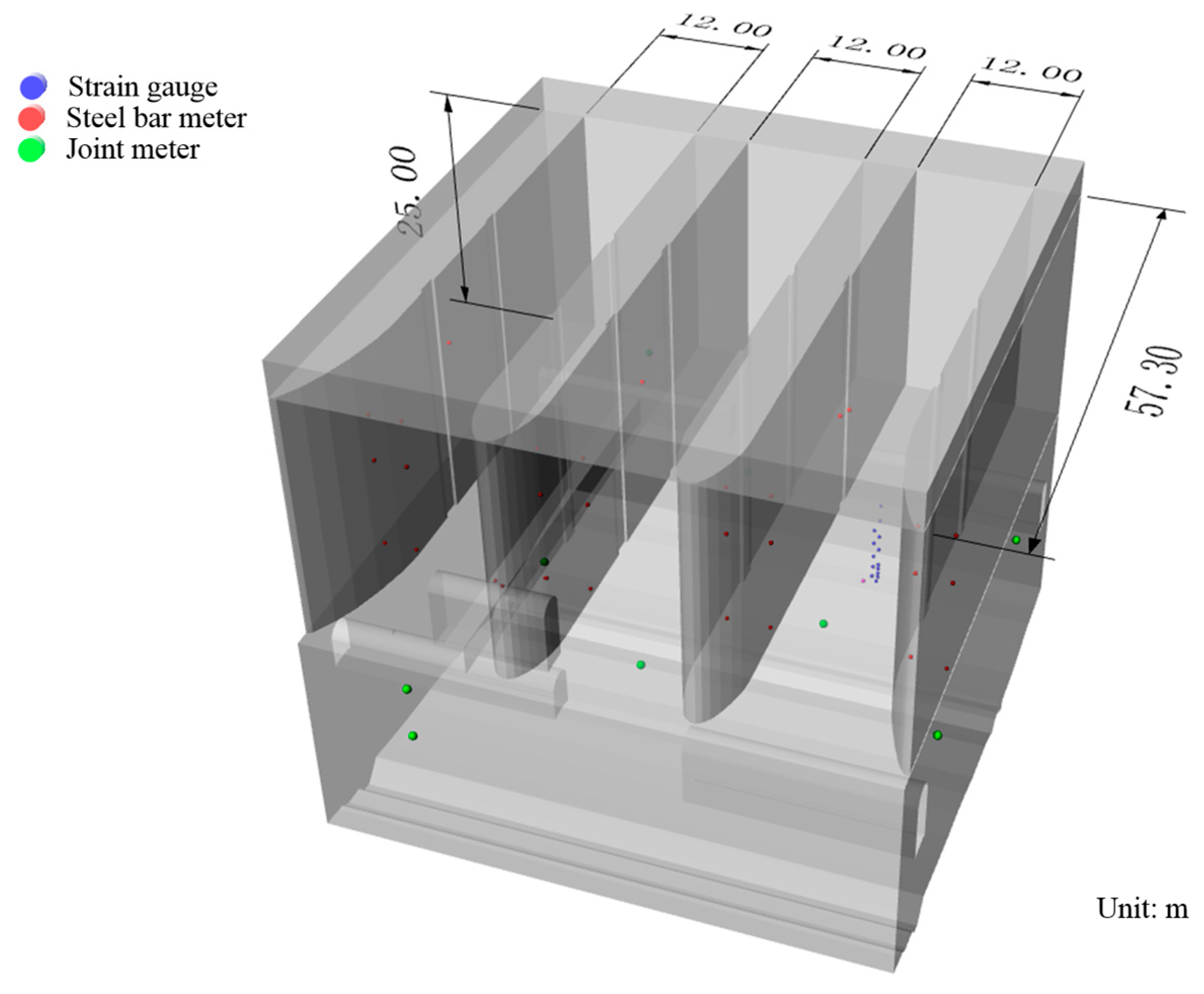 Strain gauge
Steel bar meter
Joint meter

12. 00
12. 00
12. 00
25. 00
57. 30

Unit: m