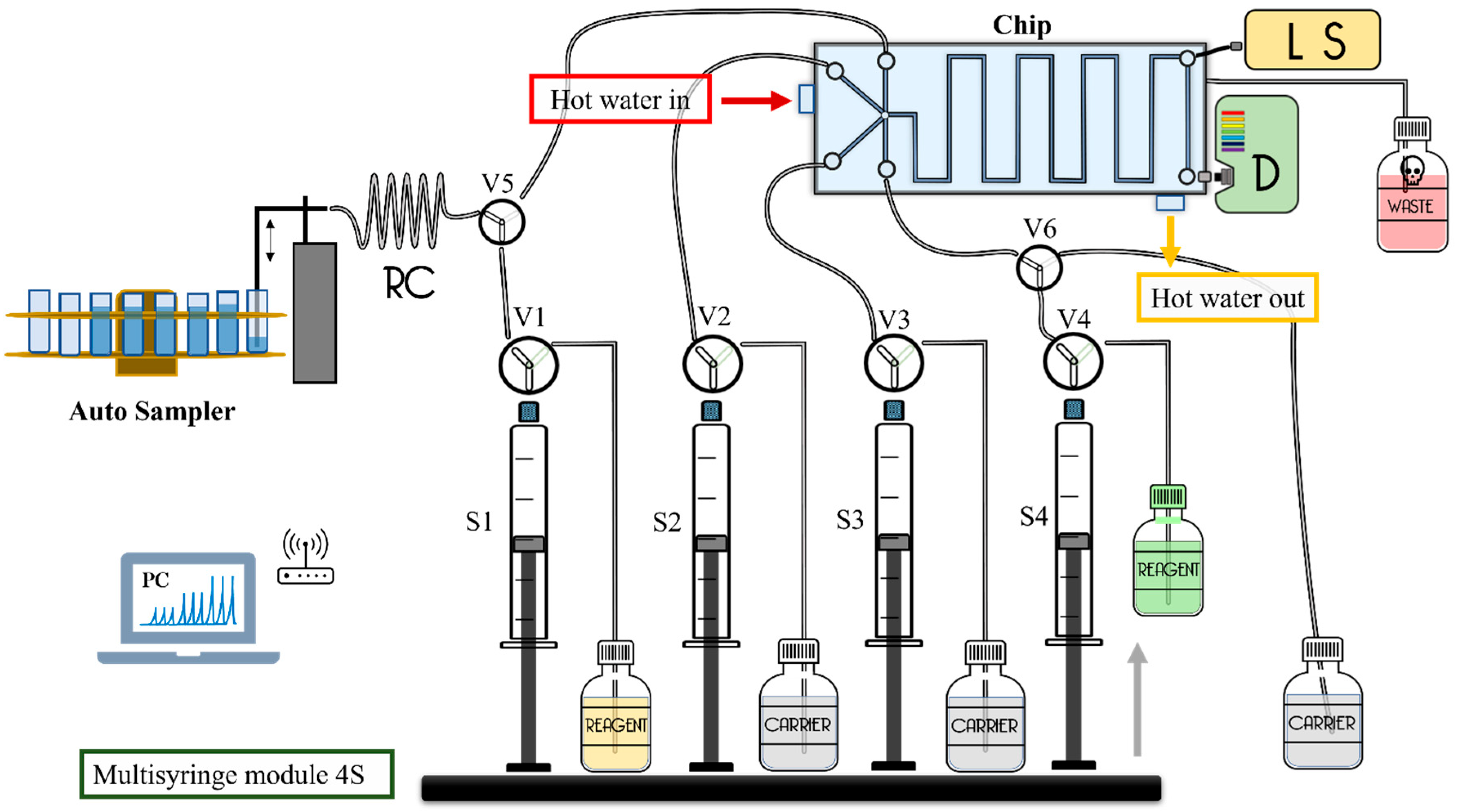 Chip

L S

Hot water in

D

WASTE

V5

RC

V6

Hot water out

V1

V2

V3

V4

Auto Sampler

S1

S2

S3

S4

REAGENT

PC

REAGENT

CARRIER

CARRIER

CARRIER

Multisyringe module 4S