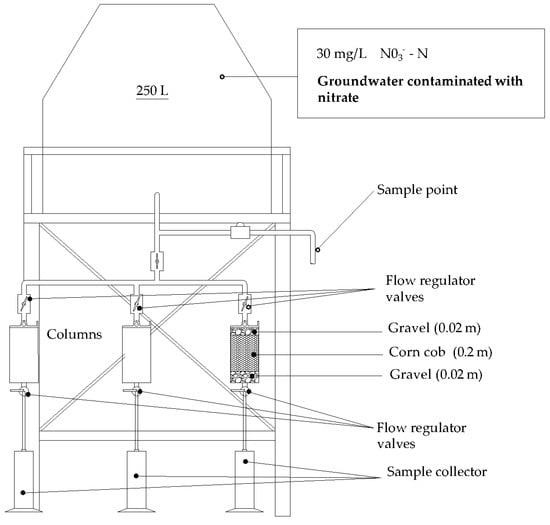 250 L

30 mg/L $N0_3^-$ - N

Groundwater contaminated with nitrate

Sample point

Flow regulator valves

Columns

Gravel (0.02 m)

Corn cob (0.2 m)

Gravel (0.02 m)

Flow regulator valves

Sample collector