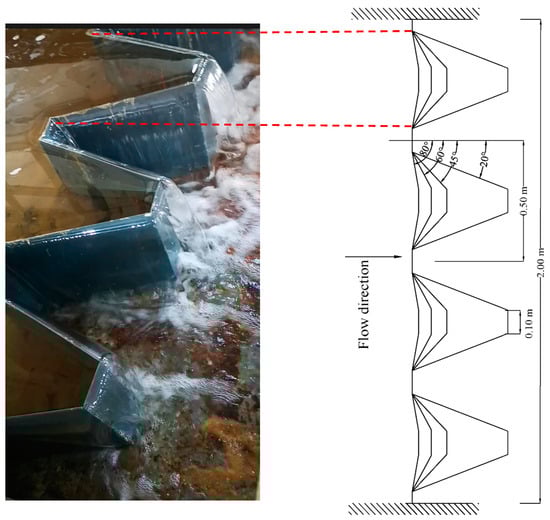 80°
60°
45°
20°
0.50 m
2.00 m
Flow direction
0.10 m