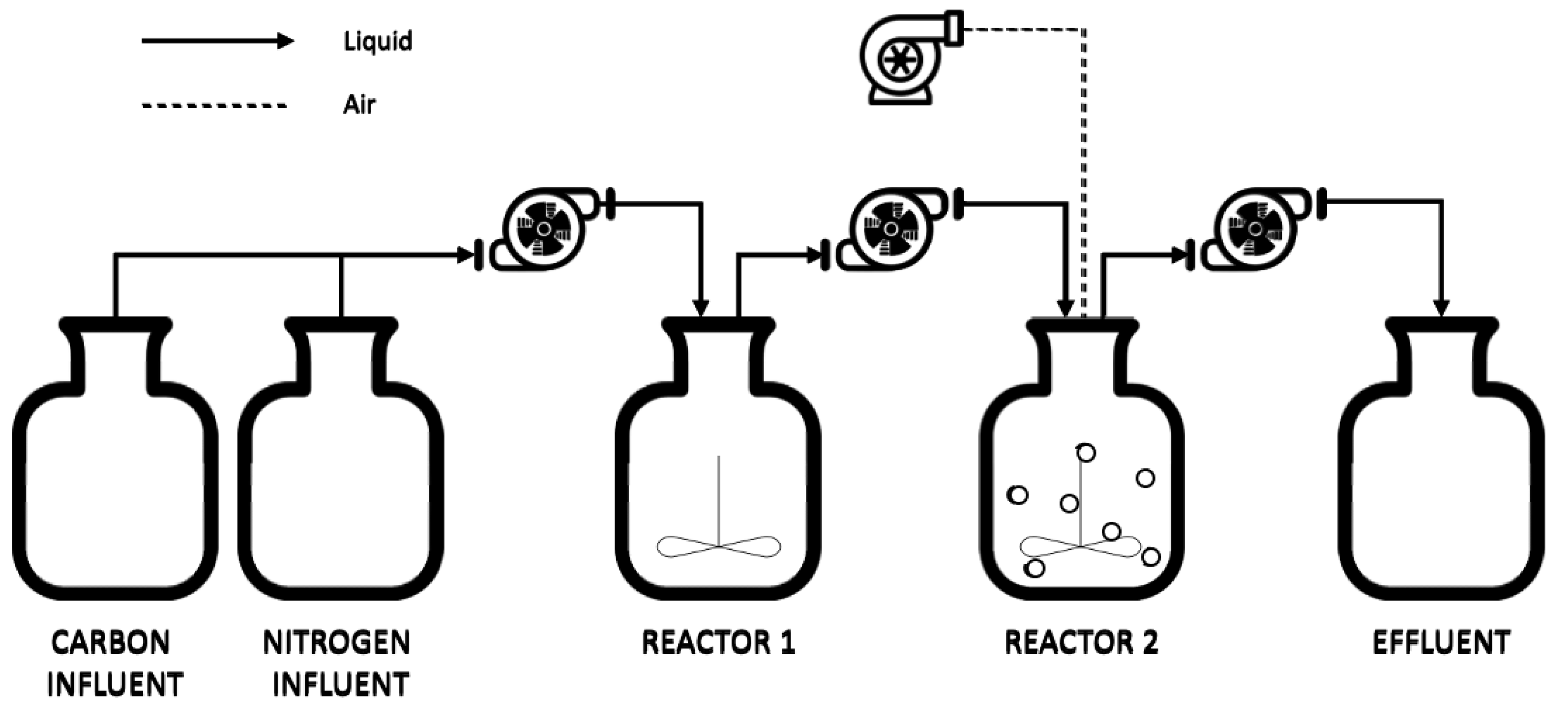 Liquid

Air

CARBON INFLUENT

NITROGEN INFLUENT

REACTOR 1

REACTOR 2

EFFLUENT